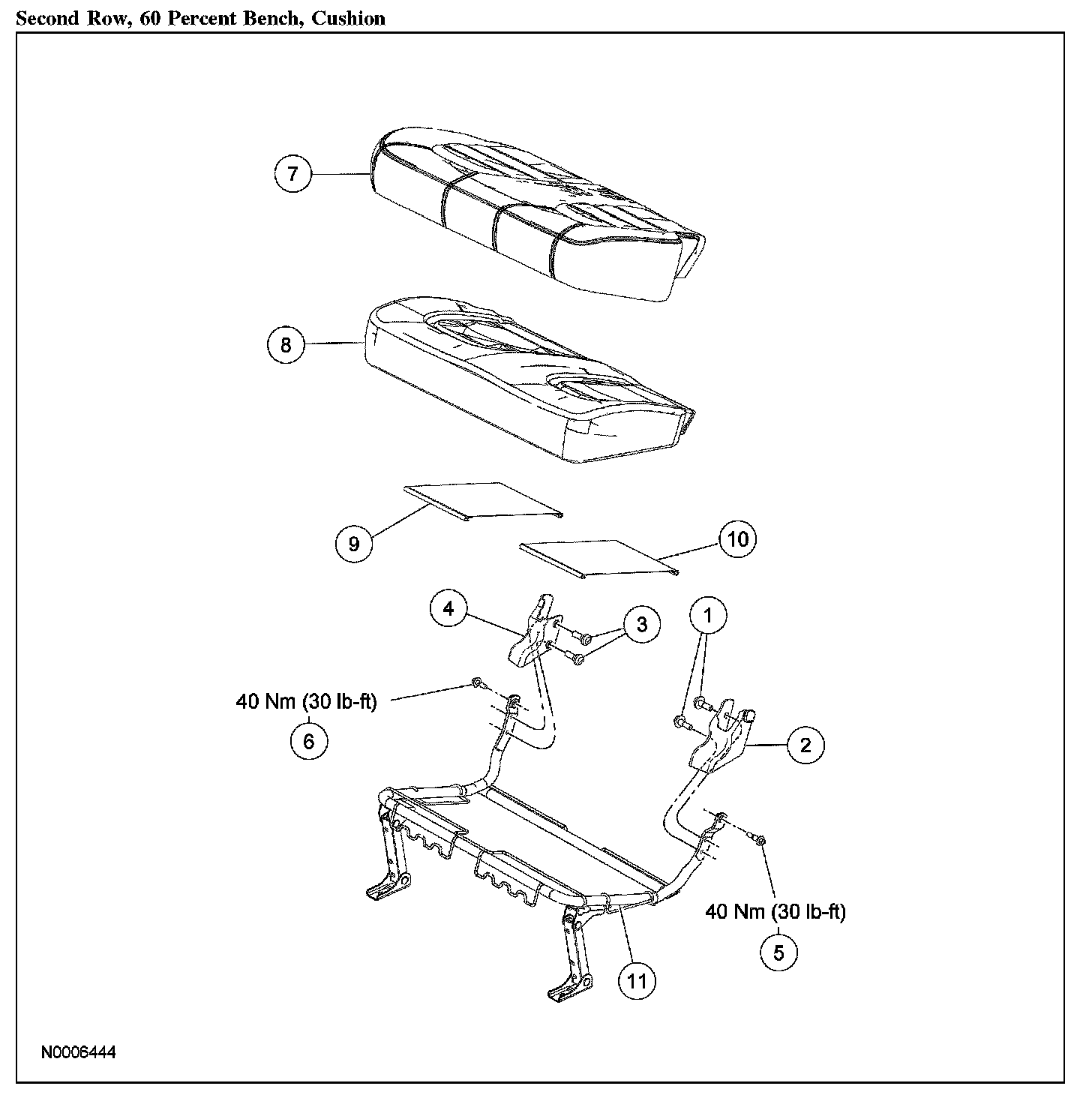 Second Row, 60 Percent Bench, Cushion

7

8

9

10

4

3

1

40 Nm (30 lb-ft)

6

2

40 Nm (30 lb-ft)

5

11

N0006444