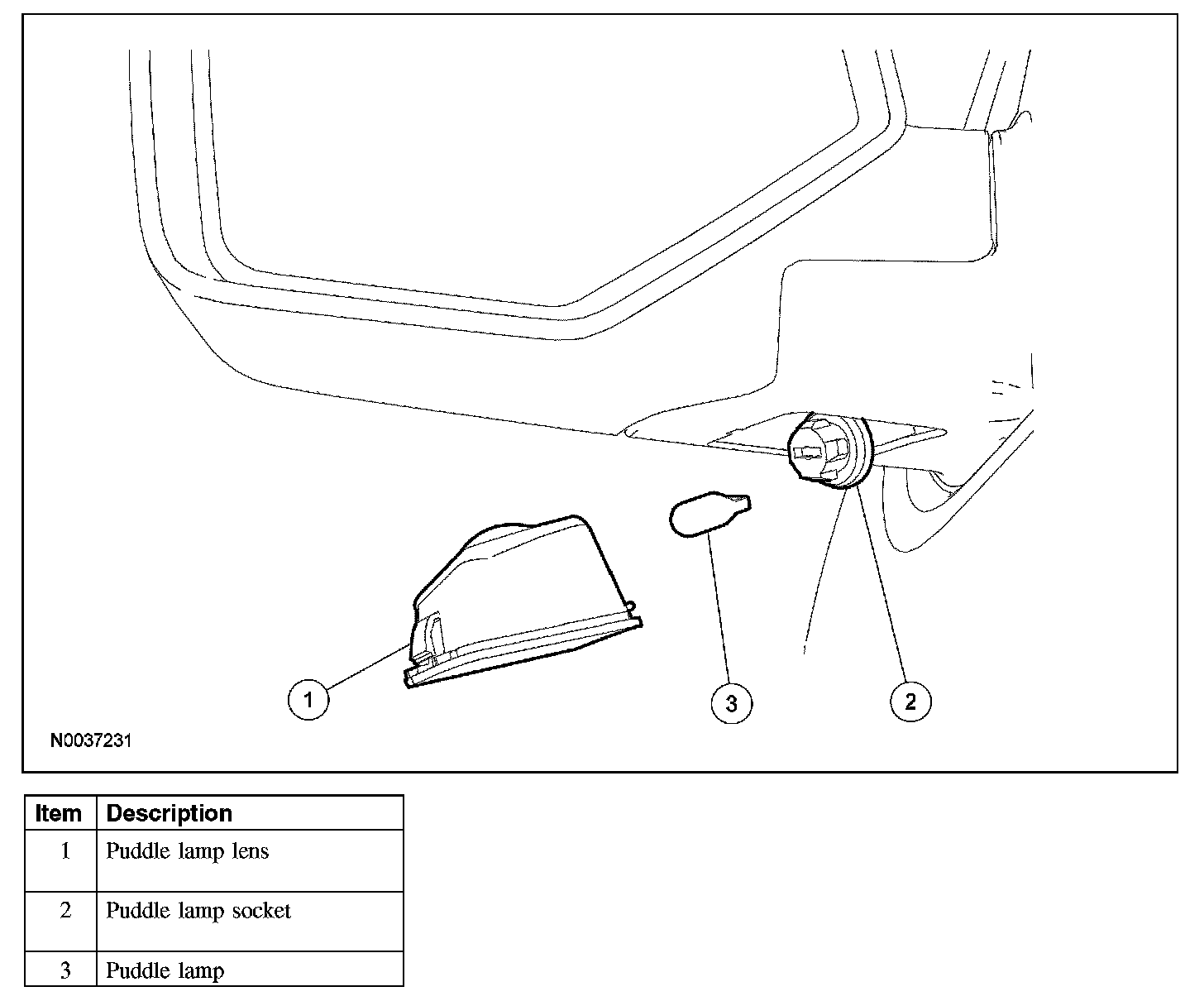 1

3

2

N0037231

| Item | Description |
|---|---|
| 1 | Puddle lamp lens |
| 2 | Puddle lamp socket |
| 3 | Puddle lamp |