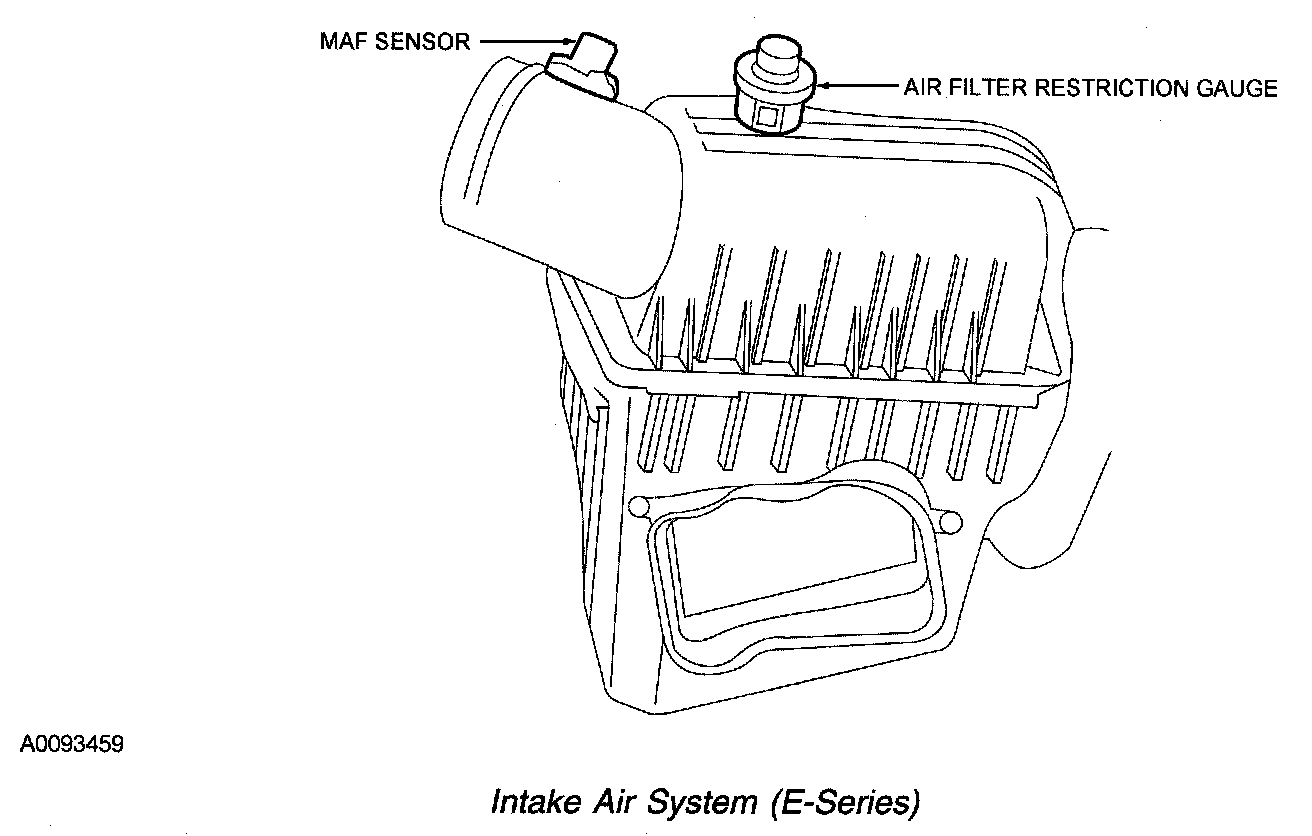 MAF SENSOR
AIR FILTER RESTRICTION GAUGE
A0093459
Intake Air System (E-Series)