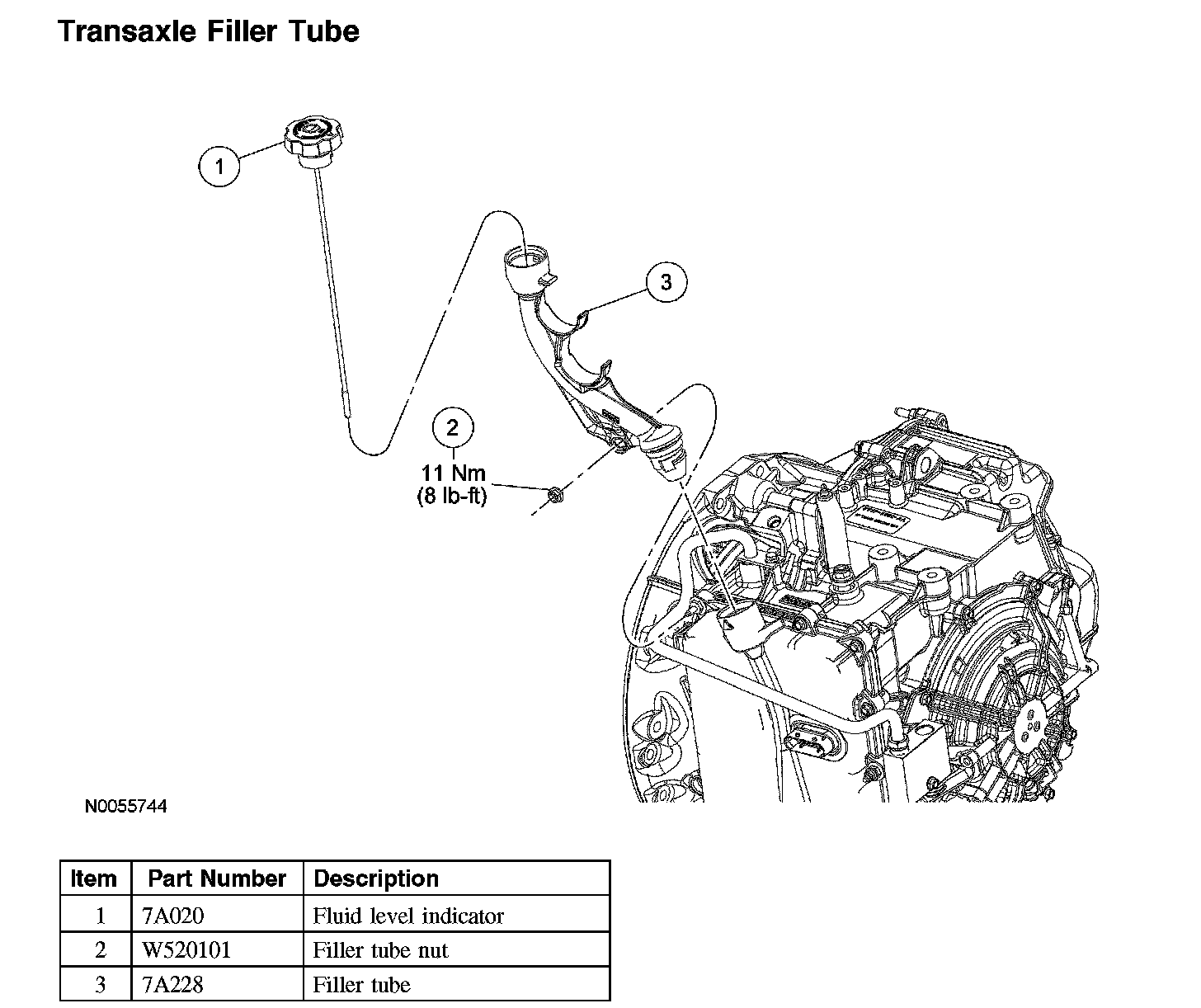 Transaxle Filler Tube

1

3

2
11 Nm
(8 lb-ft)

N0055744

| Item | Part Number | Description |
|---|---|---|
| 1 | 7A020 | Fluid level indicator |
| 2 | W520101 | Filler tube nut |
| 3 | 7A228 | Filler tube |