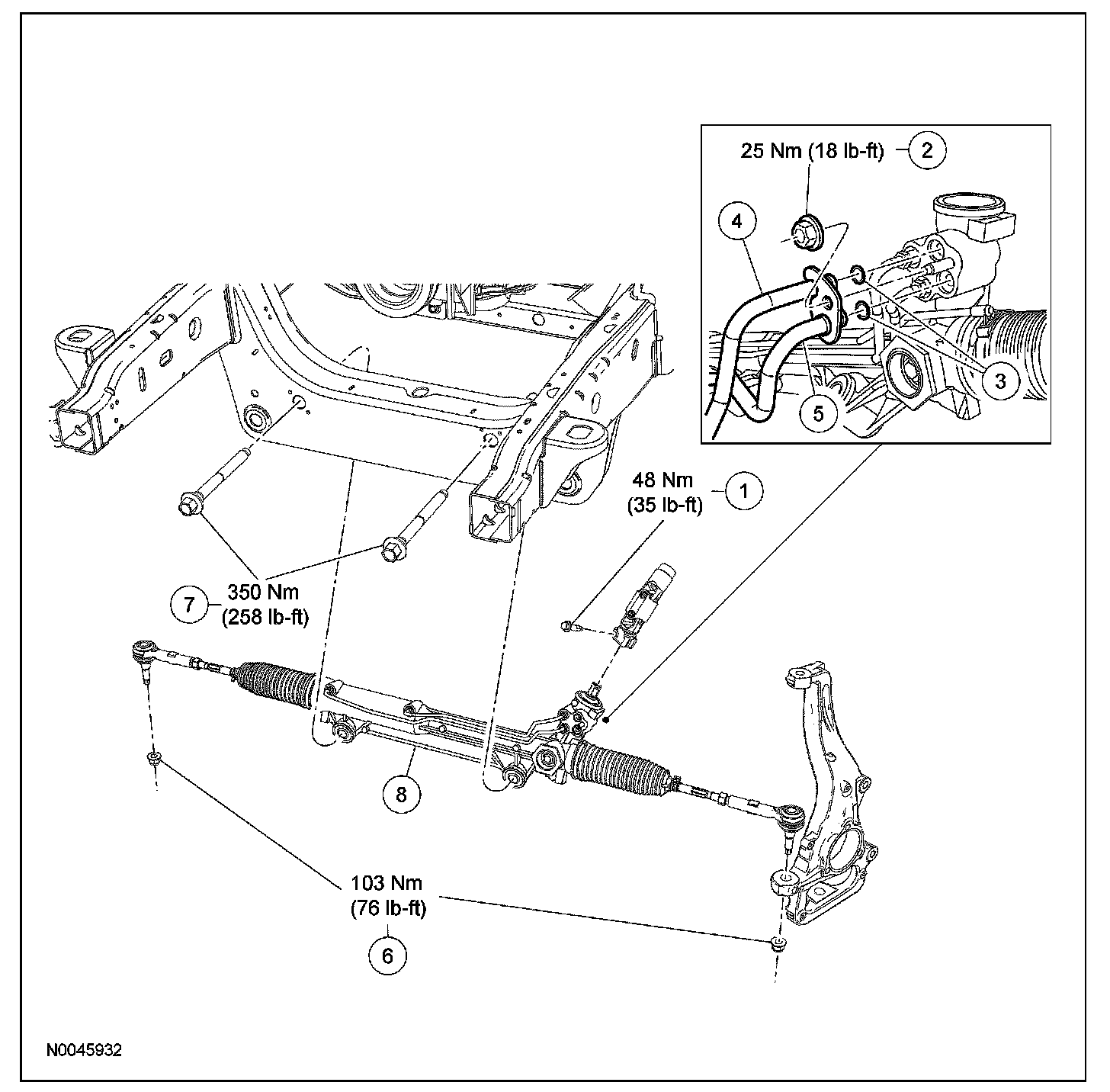 25 Nm (18 lb-ft) 2

4

3

5

48 Nm (35 lb-ft) 1

7 350 Nm (258 lb-ft)

8

103 Nm (76 lb-ft)

6

N0045932