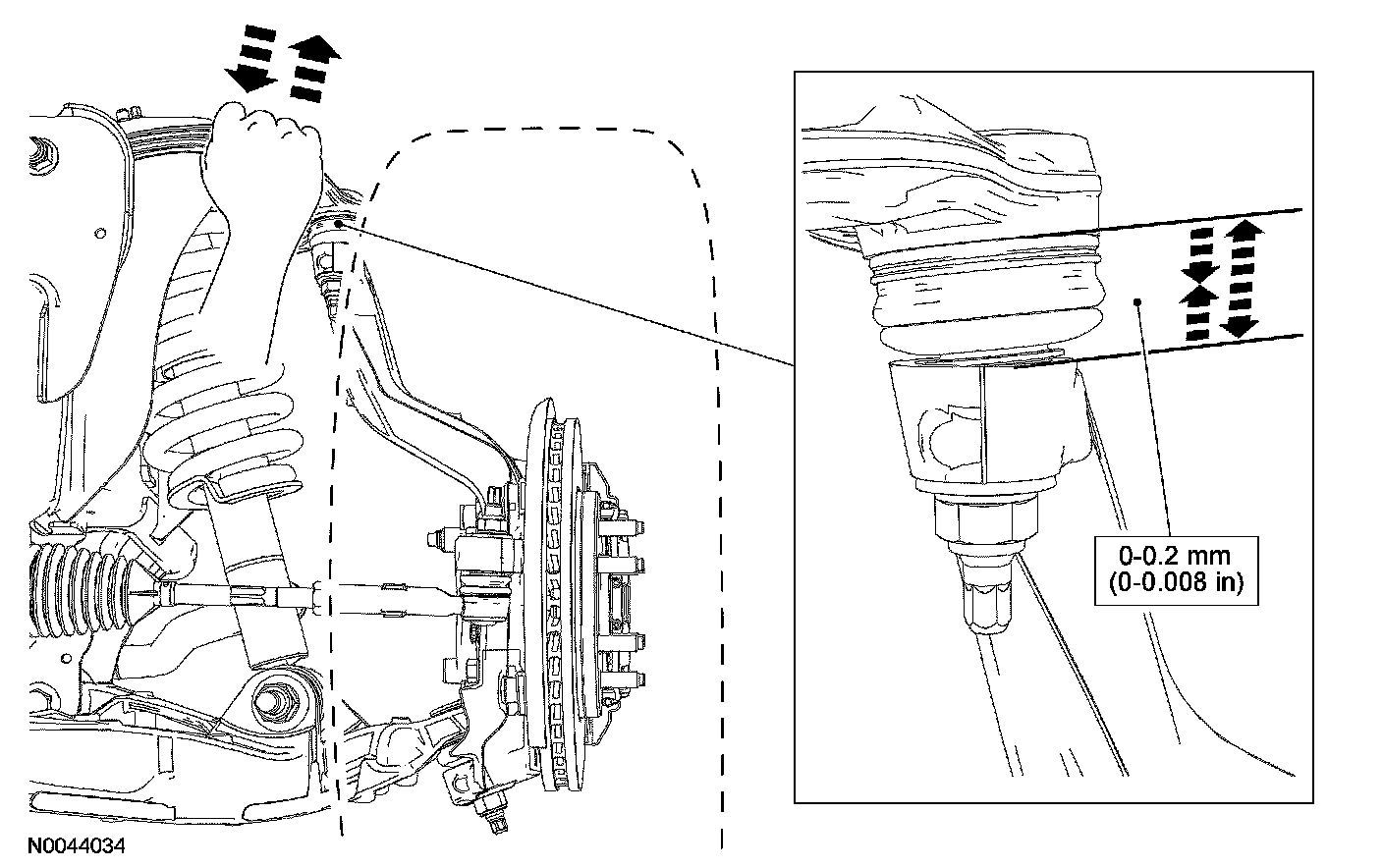 0-0.2 mm
(0-0.008 in)

N0044034