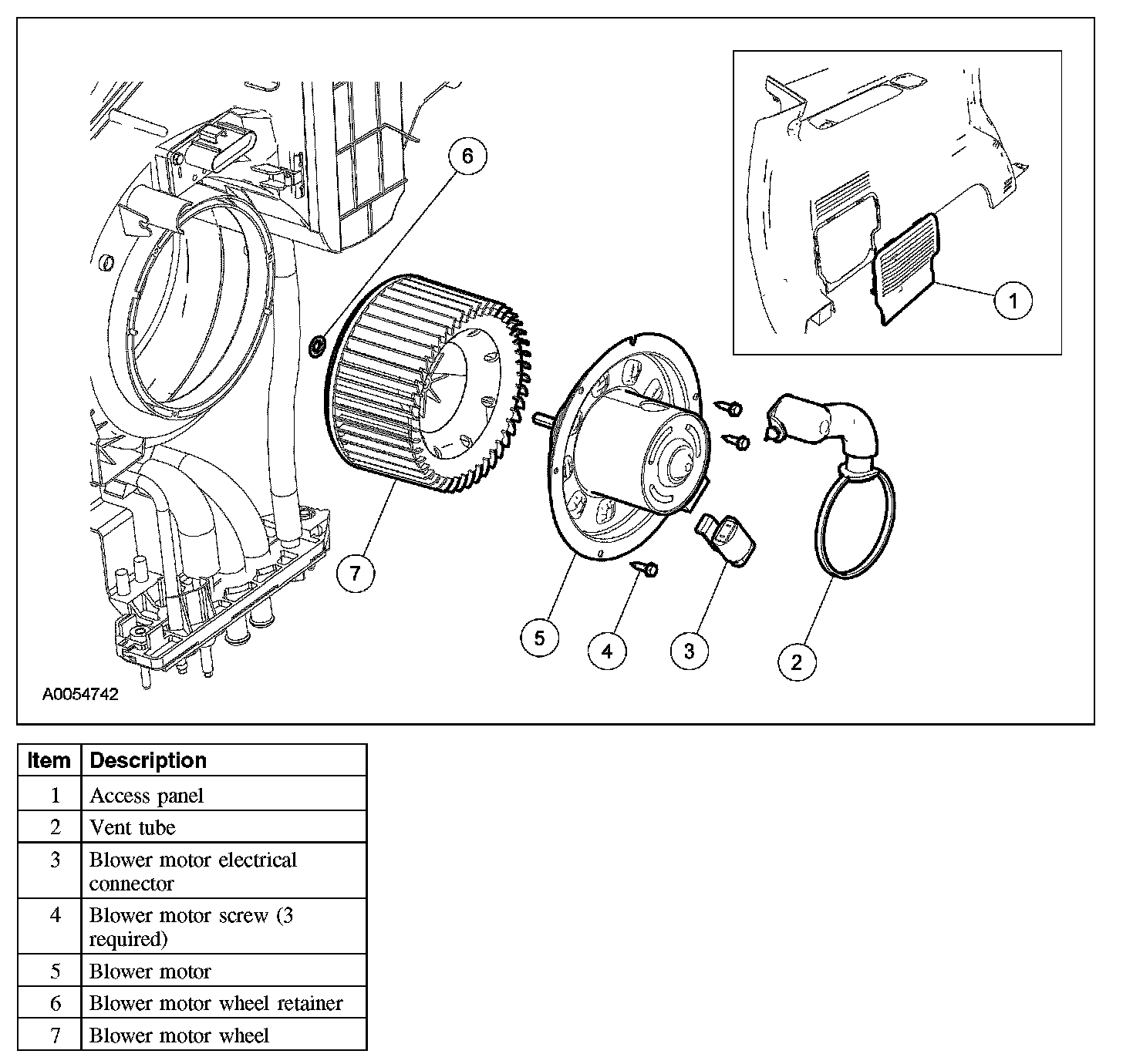 6

1

7

5

4

3

2

A0054742

| Item | Description |
|---|---|
| 1 | Access panel |
| 2 | Vent tube |
| 3 | Blower motor electrical connector |
| 4 | Blower motor screw (3 required) |
| 5 | Blower motor |
| 6 | Blower motor wheel retainer |
| 7 | Blower motor wheel |