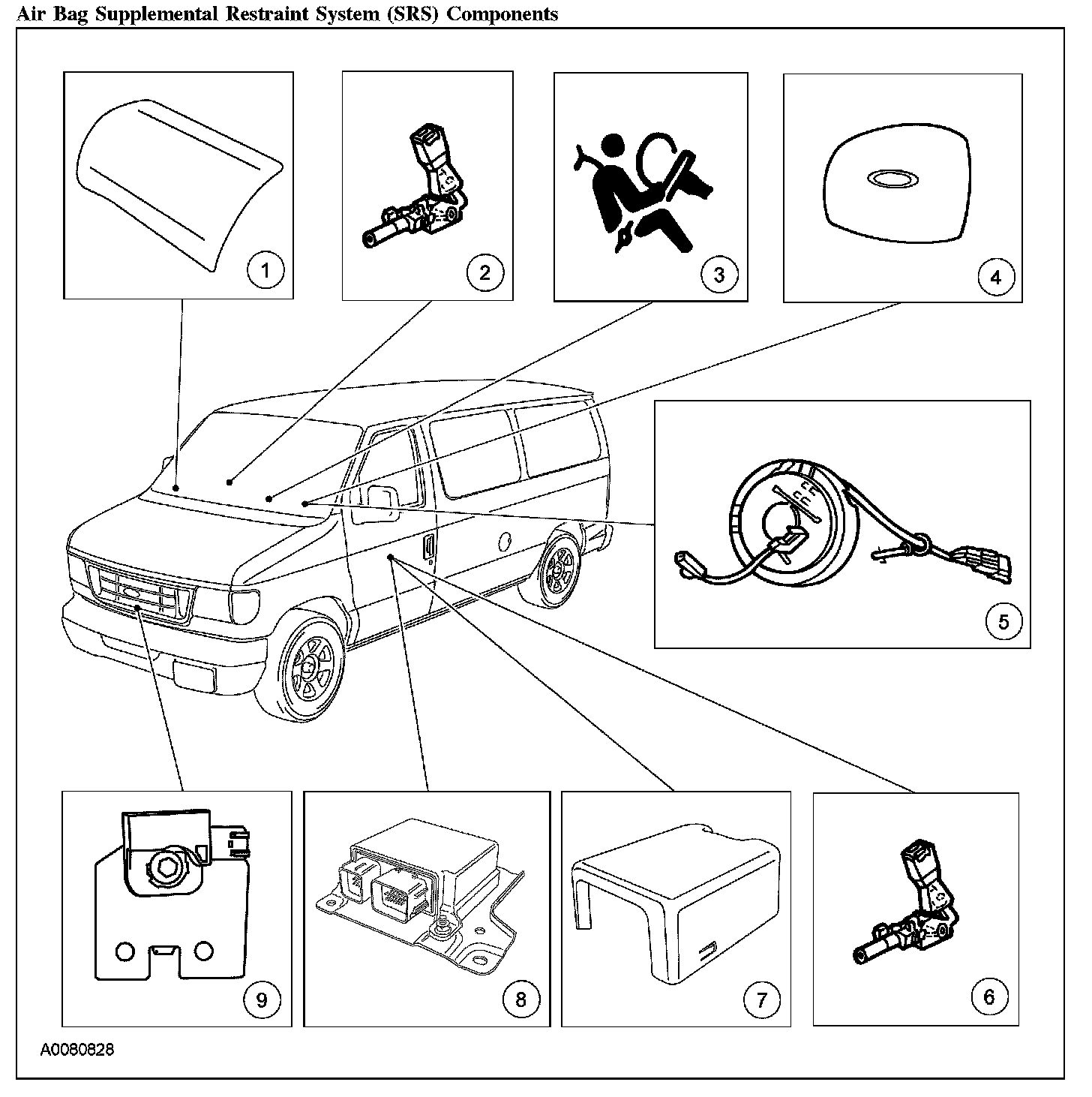 Air Bag Supplemental Restraint System (SRS) Components

1

2

3

4

5

9

8

7

6

A0080828