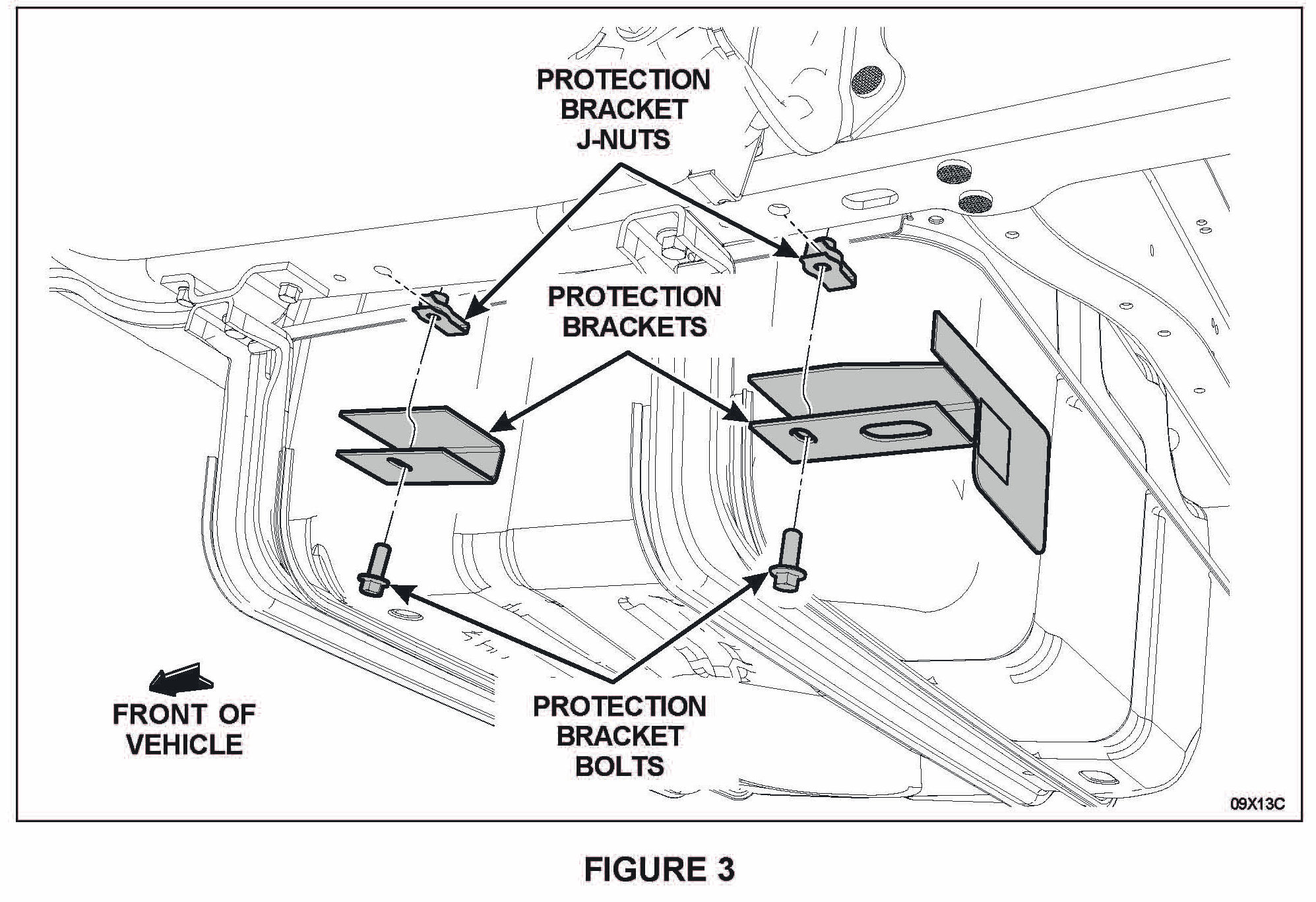 PROTECTION BRACKET J-NUTS

PROTECTION BRACKETS

FRONT OF VEHICLE

PROTECTION BRACKET BOLTS

09X13C

FIGURE 3