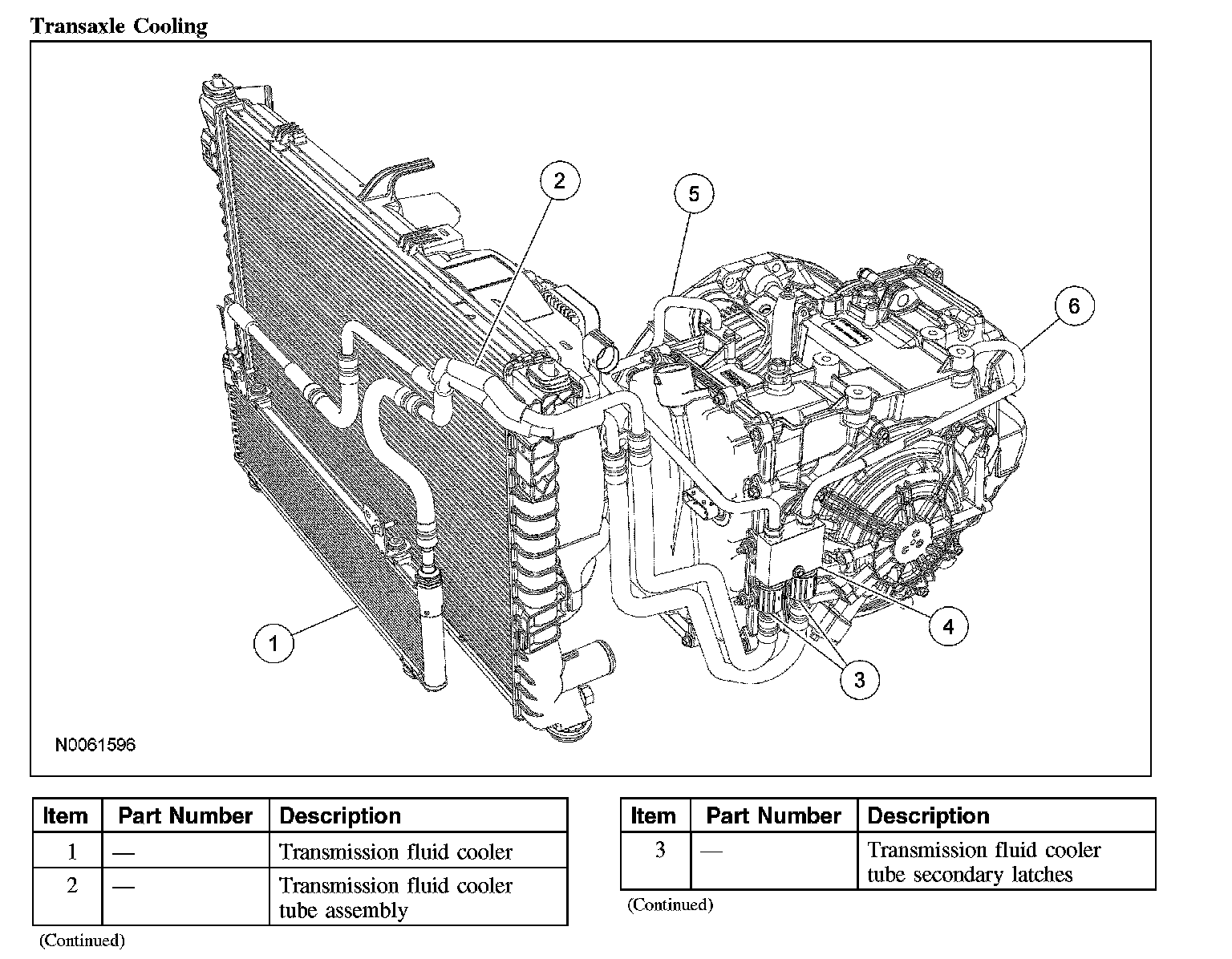 Transaxle Cooling

2
5
6
1
4
3

N0061596

| Item | Part Number | Description |
|---|---|---|
| 1 | — | Transmission fluid cooler |
| 2 | — | Transmission fluid cooler tube assembly |

(Continued)

| Item | Part Number | Description |
|---|---|---|
| 3 | — | Transmission fluid cooler tube secondary latches |

(Continued)