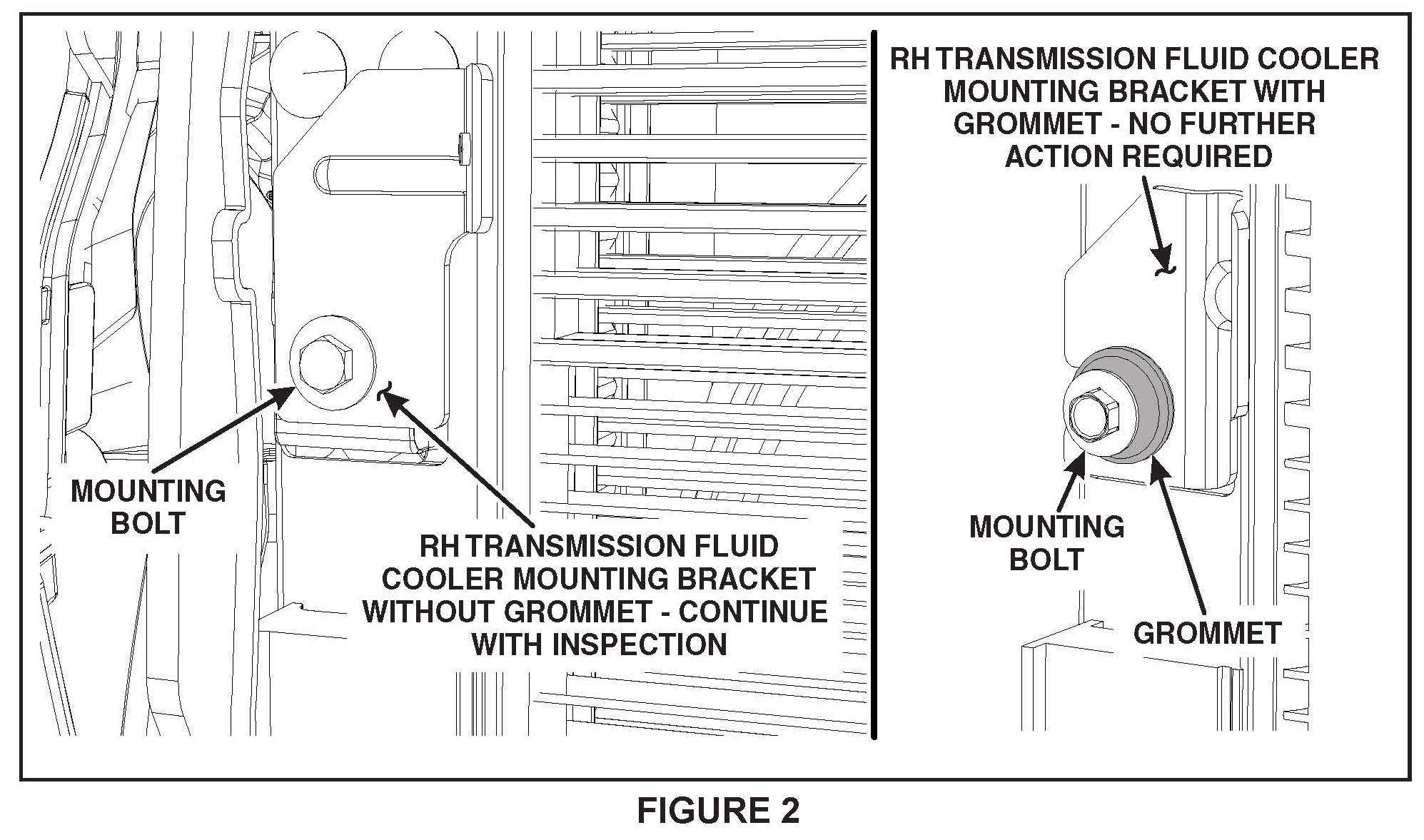 MOUNTING BOLT

RH TRANSMISSION FLUID COOLER MOUNTING BRACKET WITHOUT GROMMET - CONTINUE WITH INSPECTION

RH TRANSMISSION FLUID COOLER MOUNTING BRACKET WITH GROMMET - NO FURTHER ACTION REQUIRED

MOUNTING BOLT

GROMMET

FIGURE 2