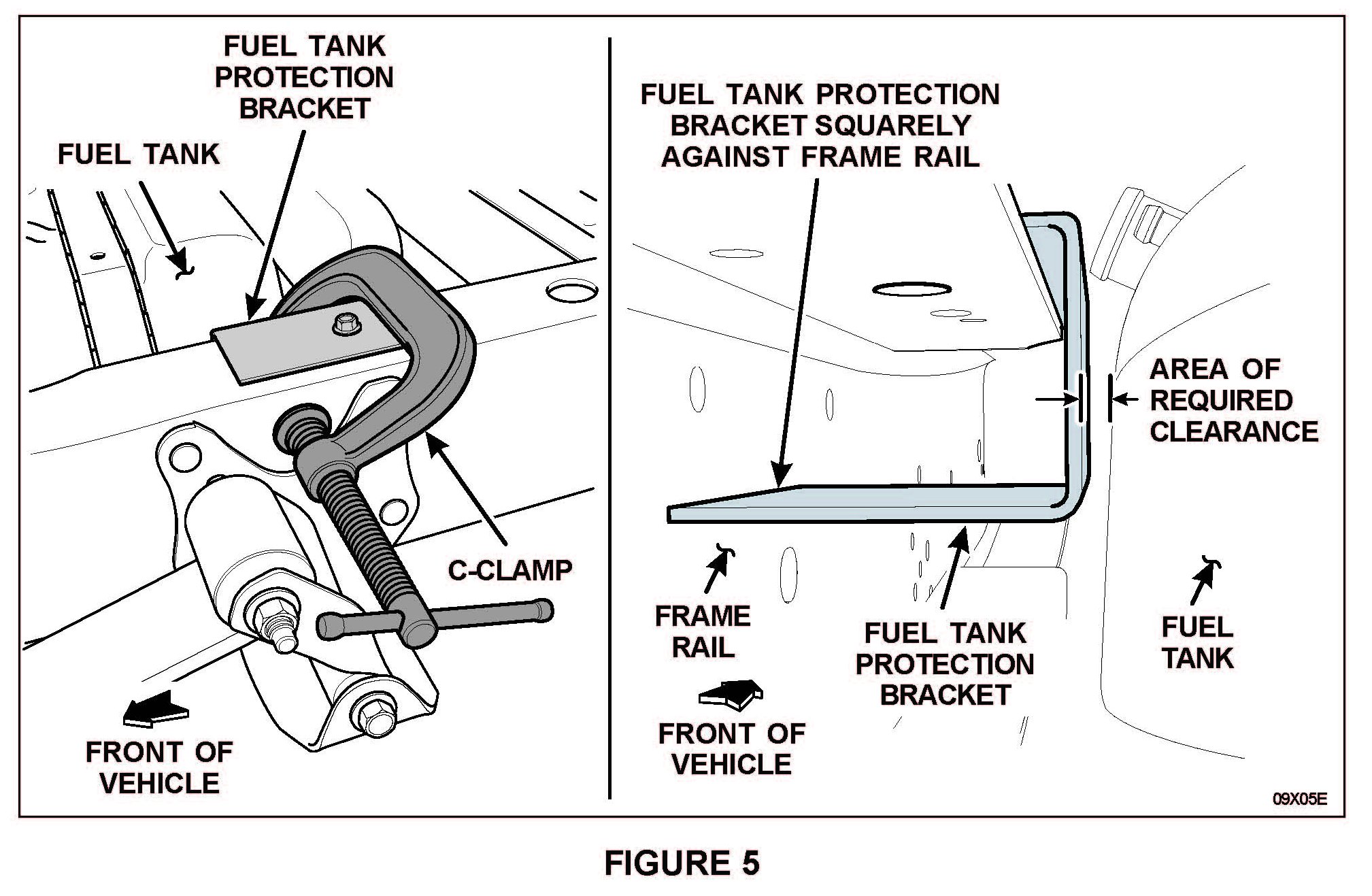 FUEL TANK PROTECTION BRACKET

FUEL TANK

C-CLAMP

FRONT OF VEHICLE

FUEL TANK PROTECTION BRACKET SQUARELY AGAINST FRAME RAIL

AREA OF REQUIRED CLEARANCE

FRAME RAIL

FUEL TANK PROTECTION BRACKET

FUEL TANK

FRONT OF VEHICLE

09X05E

FIGURE 5