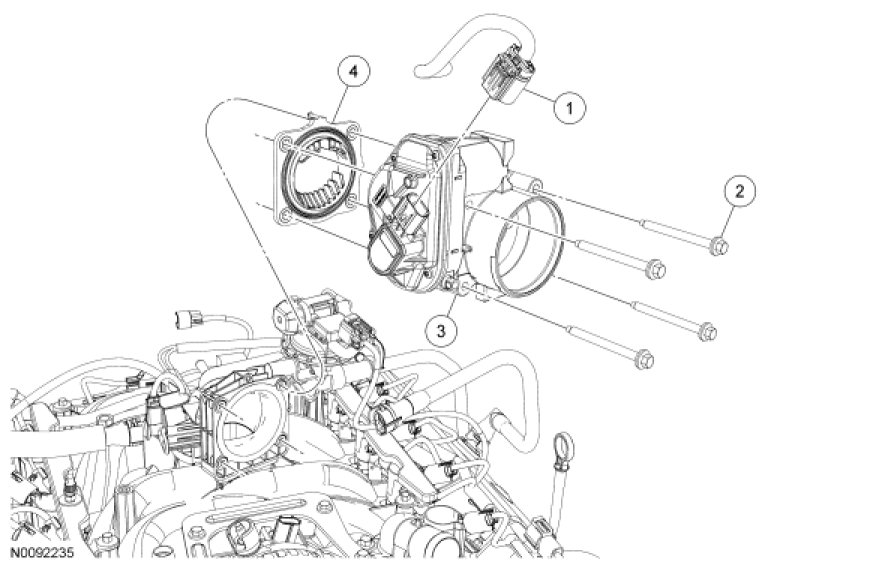 4
1
2
3
N0092235