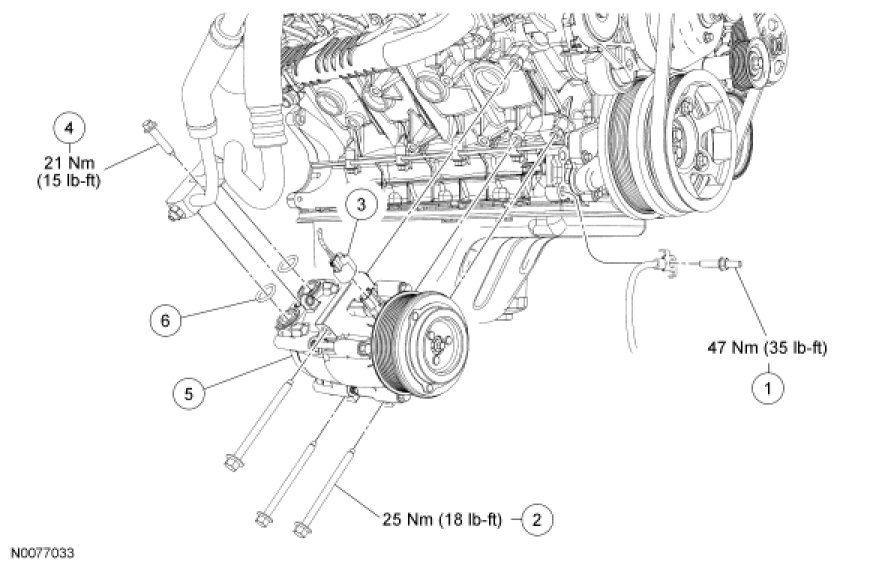 4
21 Nm
(15 lb-ft)

3

6

5

47 Nm (35 lb-ft)

1

25 Nm (18 lb-ft)

2

N0077033