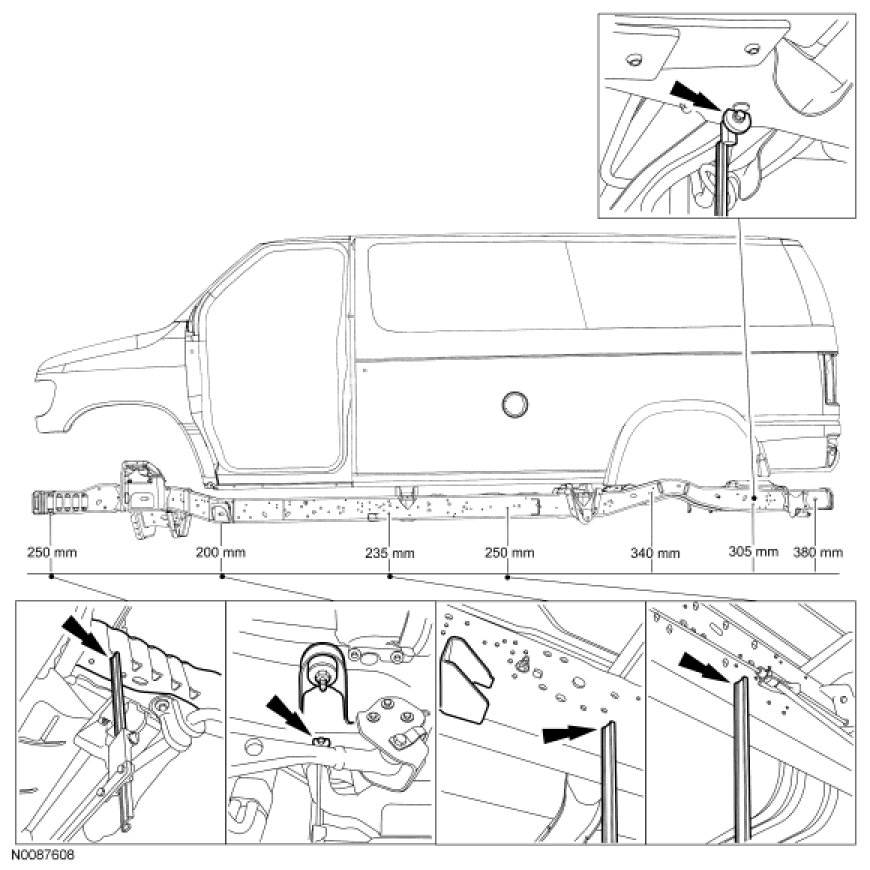 250 mm
200 mm
235 mm
250 mm
340 mm
305 mm
380 mm

N0087608