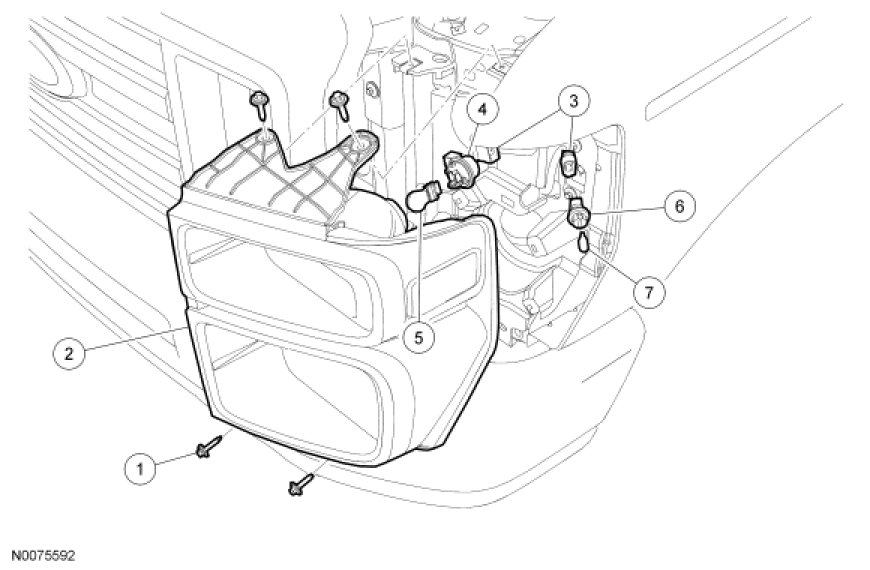 4
3
6
7
5
2
1
N0075592