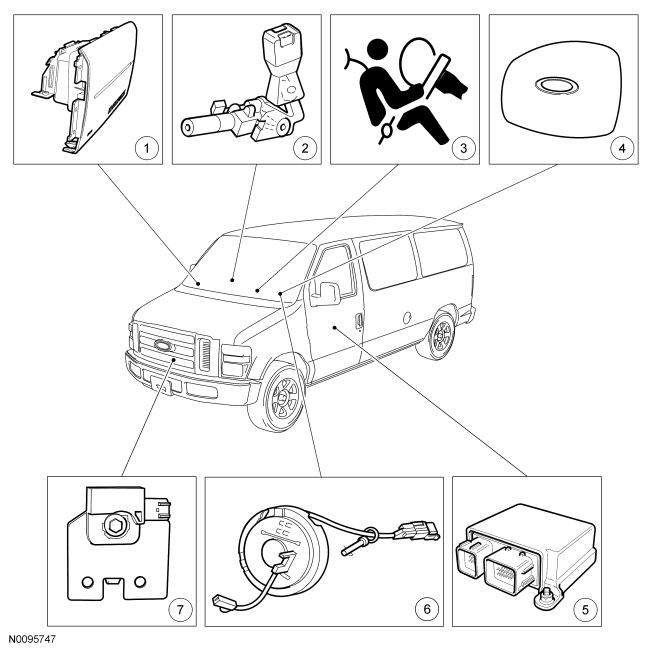 1
2
3
4
7
6
5
N0095747