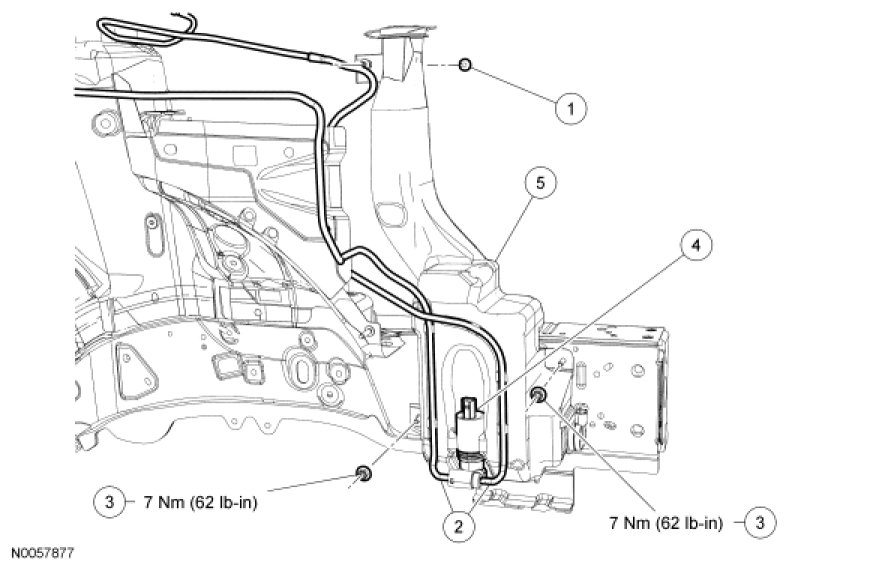 1

5

4

3 7 Nm (62 lb-in)

2

7 Nm (62 lb-in) 3

N0057877