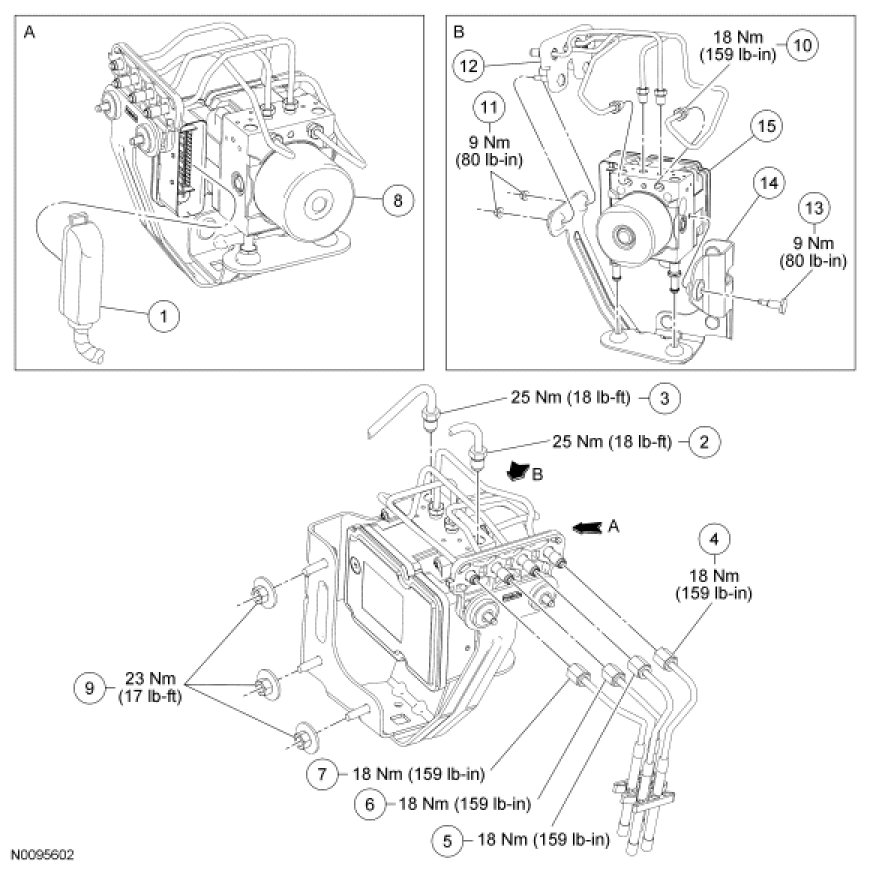 A

8

1

B

12

18 Nm (159 lb-in)

10

11

9 Nm (80 lb-in)

15

14

13

9 Nm (80 lb-in)

25 Nm (18 lb-ft)

3

25 Nm (18 lb-ft)

2

B

A

4

18 Nm (159 lb-in)

9

23 Nm (17 lb-ft)

7

18 Nm (159 lb-in)

6

18 Nm (159 lb-in)

5

18 Nm (159 lb-in)

N0095602