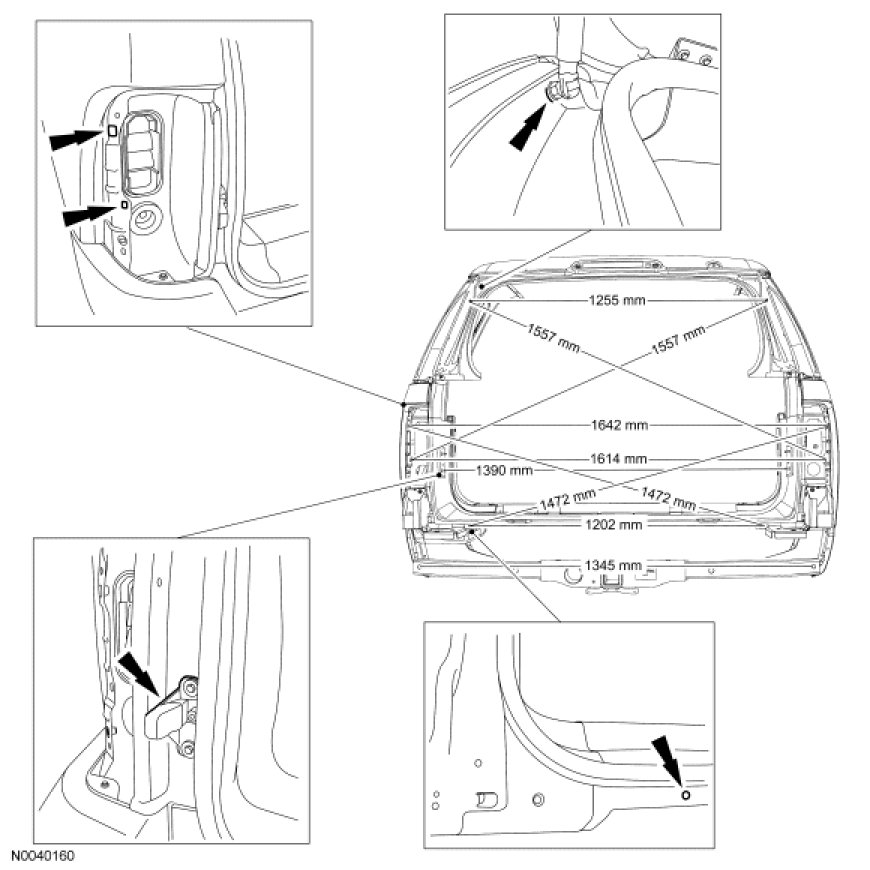 1255 mm
1557 mm
1557 mm
1642 mm
1614 mm
1390 mm
1472 mm
1472 mm
1202 mm
1345 mm
N0040160