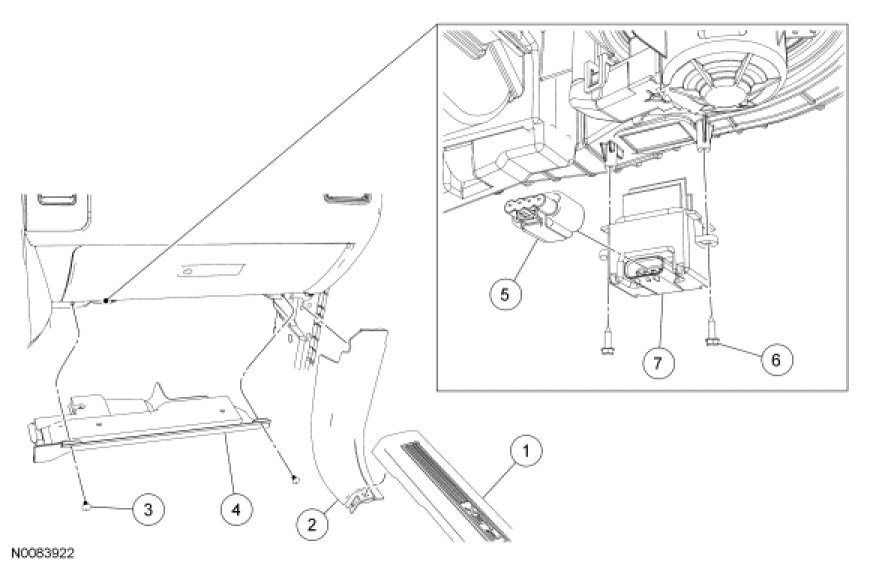 5
7
6
1
3
4
2
N0083922