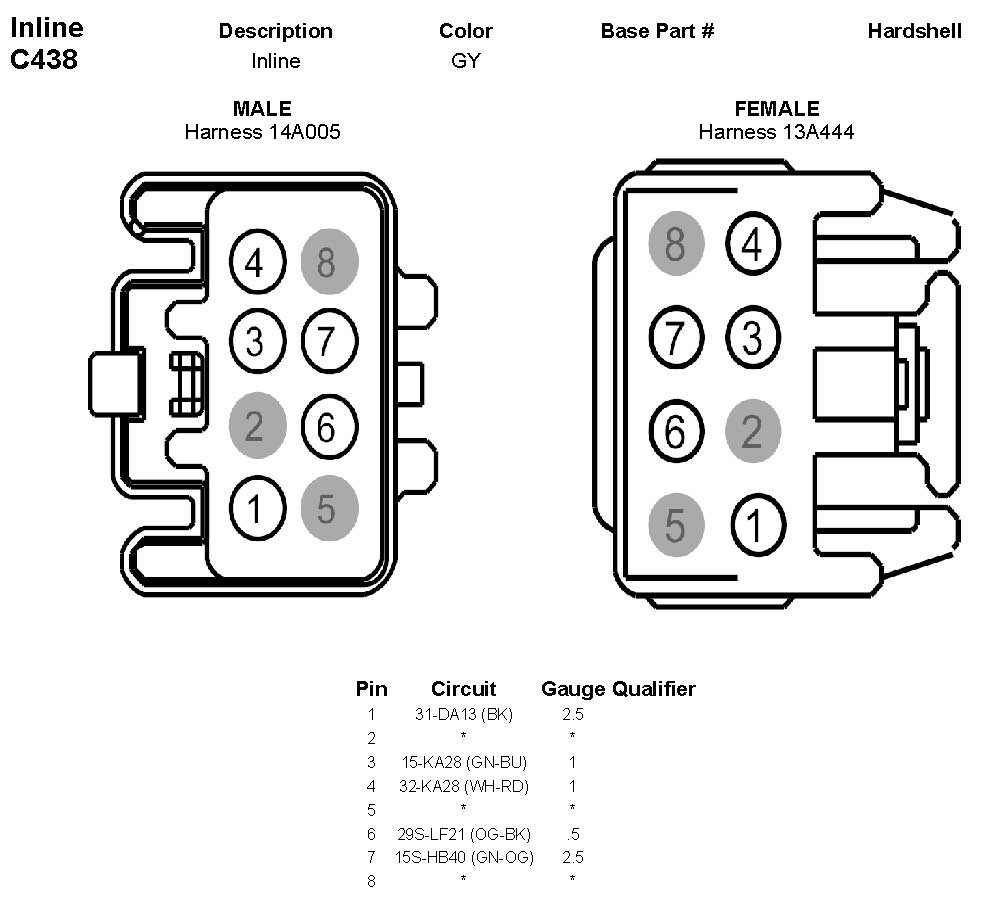 Inline C438

| Description | Color | Base Part # | Hardshell |
|---|---|---|---|
| Inline | GY | | |

MALE
Harness 14A005

4 8
3 7
2 6
1 5

FEMALE
Harness 13A444

8 4
7 3
6 2
5 1

| Pin | Circuit | Gauge | Qualifier |
|---|---|---|---|
| 1 | 31-DA13 (BK) | 2.5 | |
| 2 | * | * | |
| 3 | 15-KA28 (GN-BU) | 1 | |
| 4 | 32-KA28 (WH-RD) | 1 | |
| 5 | * | * | |
| 6 | 29S-LF21 (OG-BK) | .5 | |
| 7 | 15S-HB40 (GN-OG) | 2.5 | |
| 8 | * | * | |