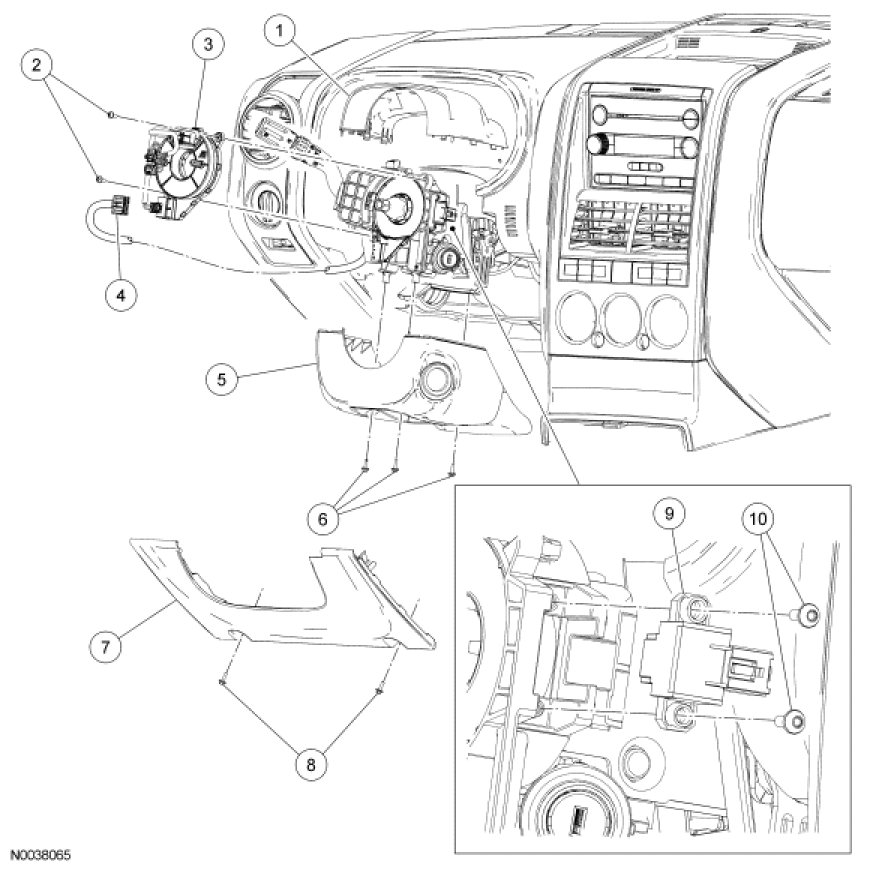 1
2
3
4
5
6
7
8
9
10
N0038065