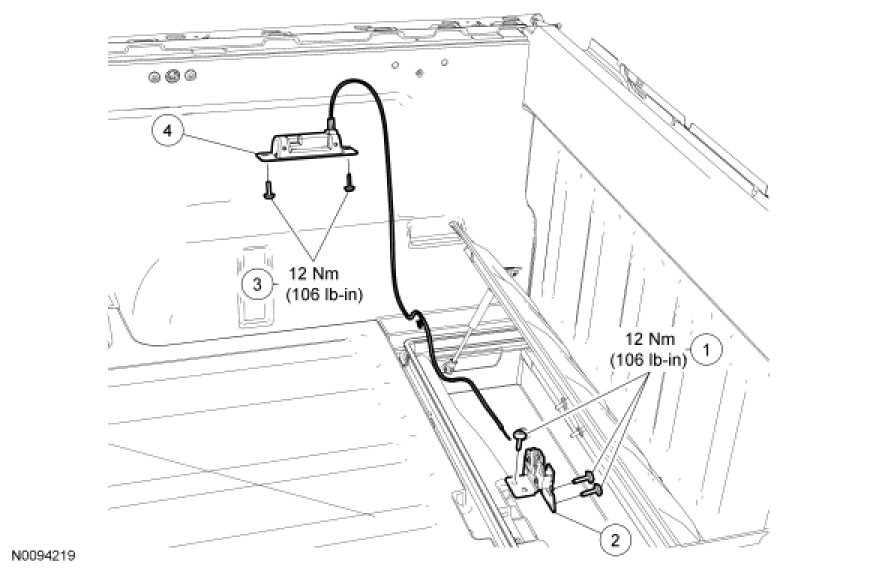 4

3

12 Nm
(106 lb-in)

12 Nm
(106 lb-in)

1

2

N0094219