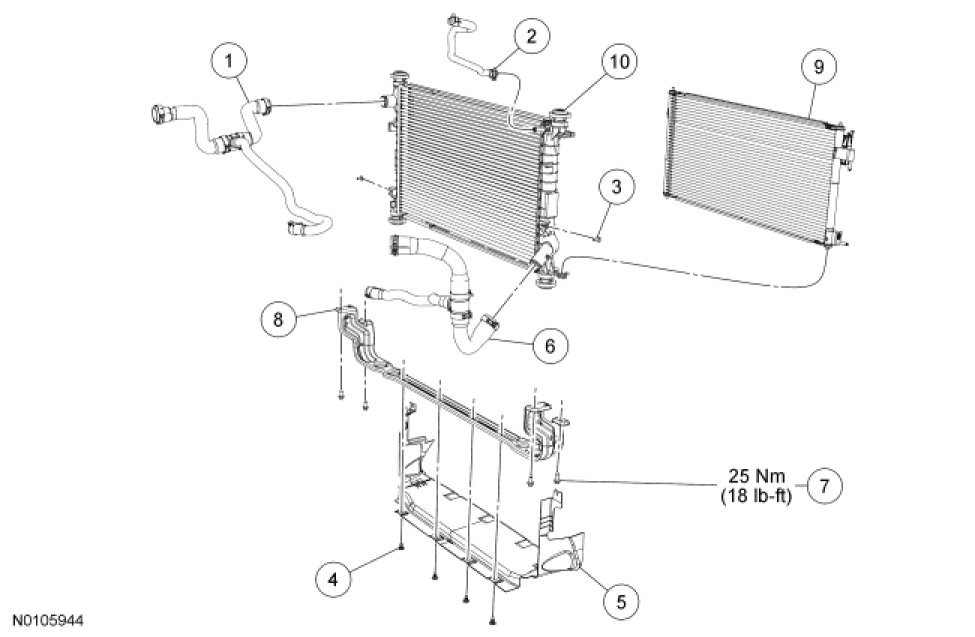 1
2
10
9
3
8
6
25 Nm
(18 lb-ft)
7
4
5
N0105944