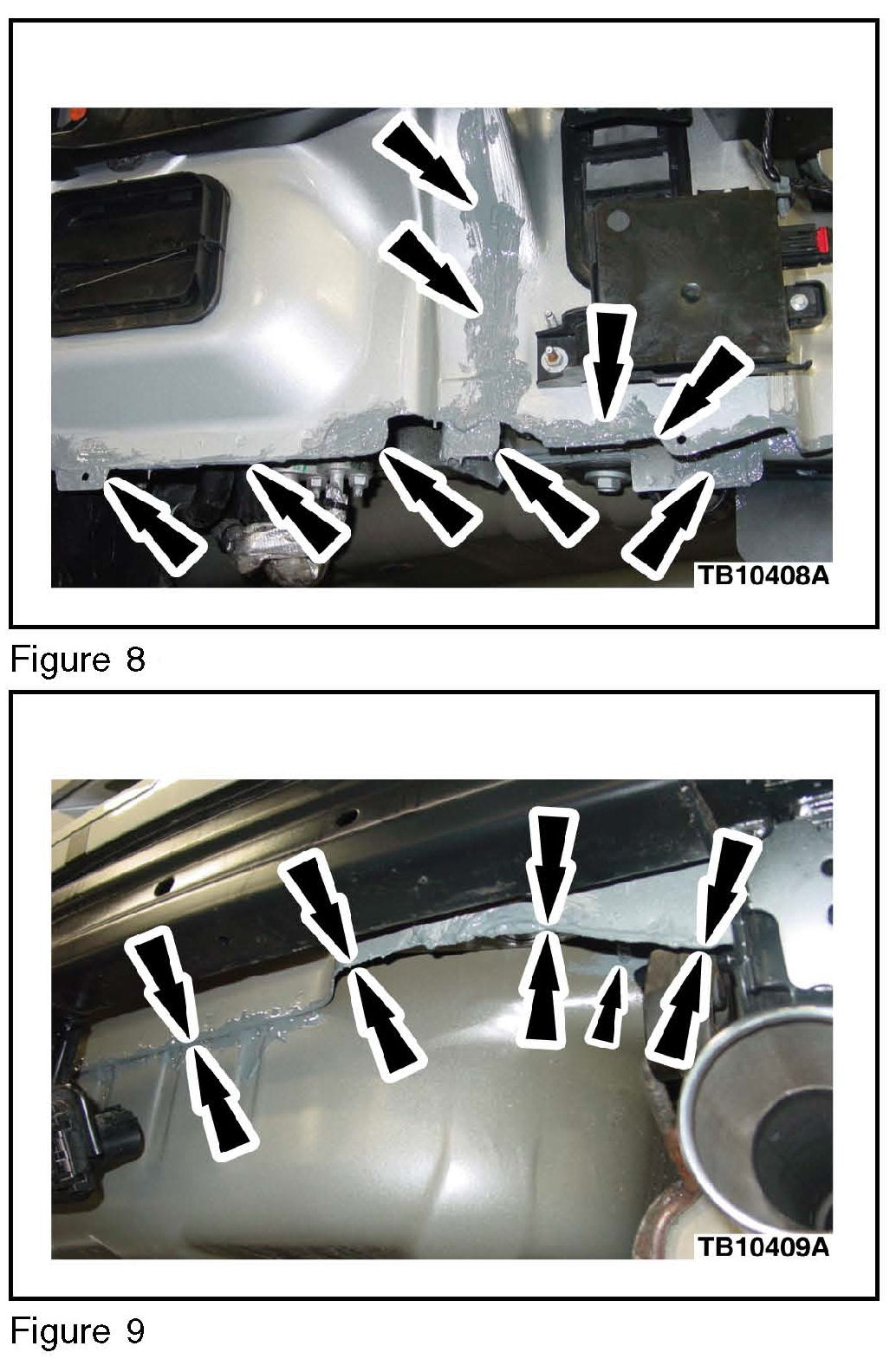 TB10408A

Figure 8

TB10409A

Figure 9