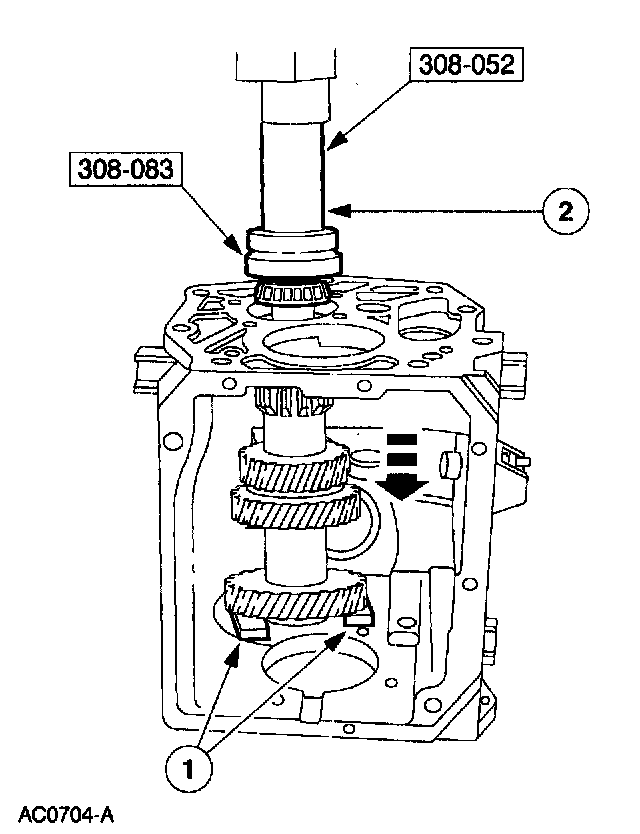 308-052

308-083

2

1

AC0704-A