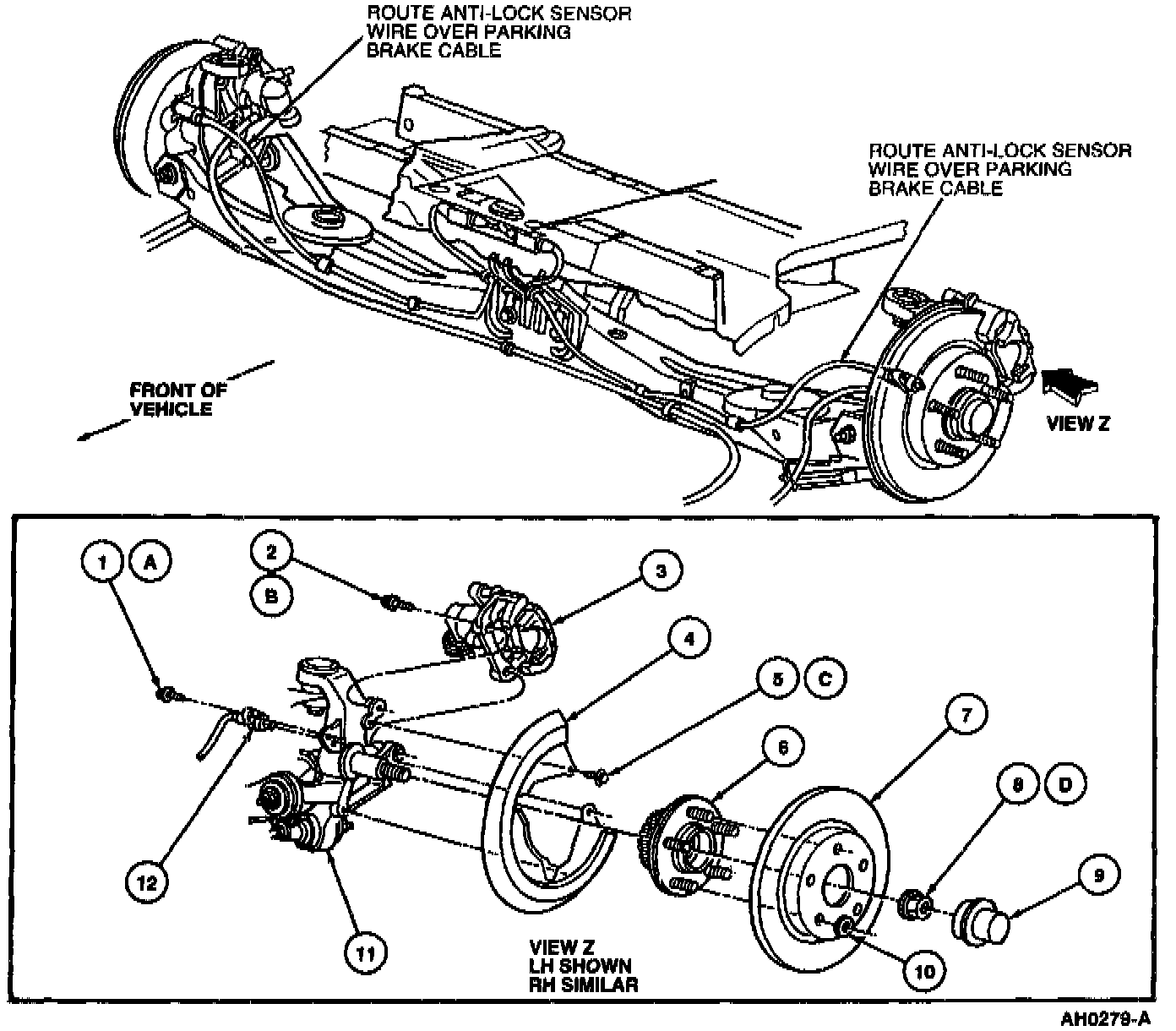 ROUTE ANTI-LOCK SENSOR WIRE OVER PARKING BRAKE CABLE

ROUTE ANTI-LOCK SENSOR WIRE OVER PARKING BRAKE CABLE

FRONT OF VEHICLE

VIEW Z

1 A

2 B

3

4

5 C

6

7

8 D

9

10

11

12

VIEW Z
LH SHOWN
RH SIMILAR

AH0279-A