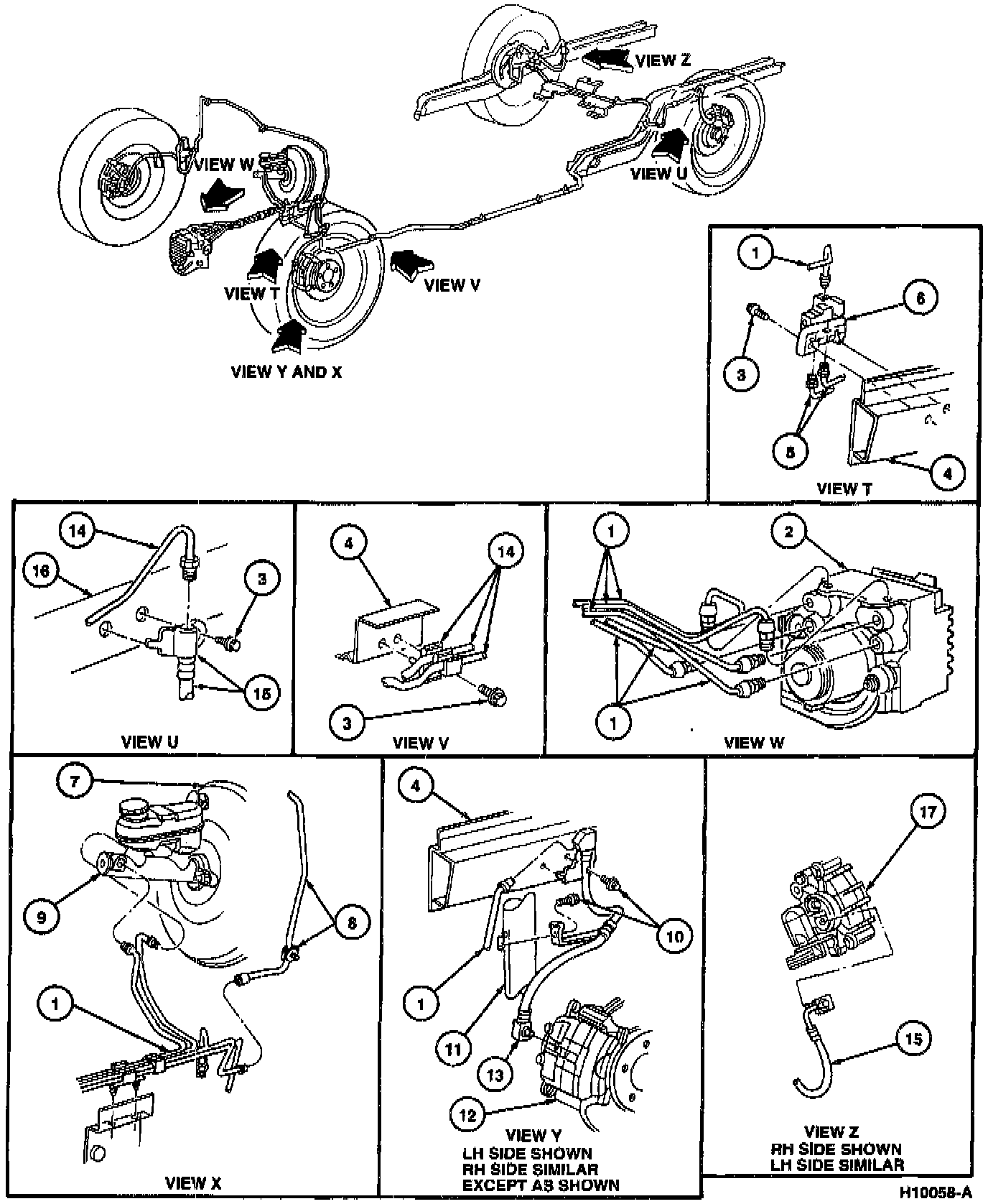 VIEW Z

VIEW W

VIEW U

VIEW T

VIEW V

VIEW Y AND X

1

6

3

5

4

VIEW T

14

16

3

15

VIEW U

4

14

3

VIEW V

1

2

1

VIEW W

7

9

8

1

VIEW X

4

10

1

11

13

12

VIEW Y
LH SIDE SHOWN
RH SIDE SIMILAR
EXCEPT AS SHOWN

17

15

VIEW Z
RH SIDE SHOWN
LH SIDE SIMILAR

H10058-A