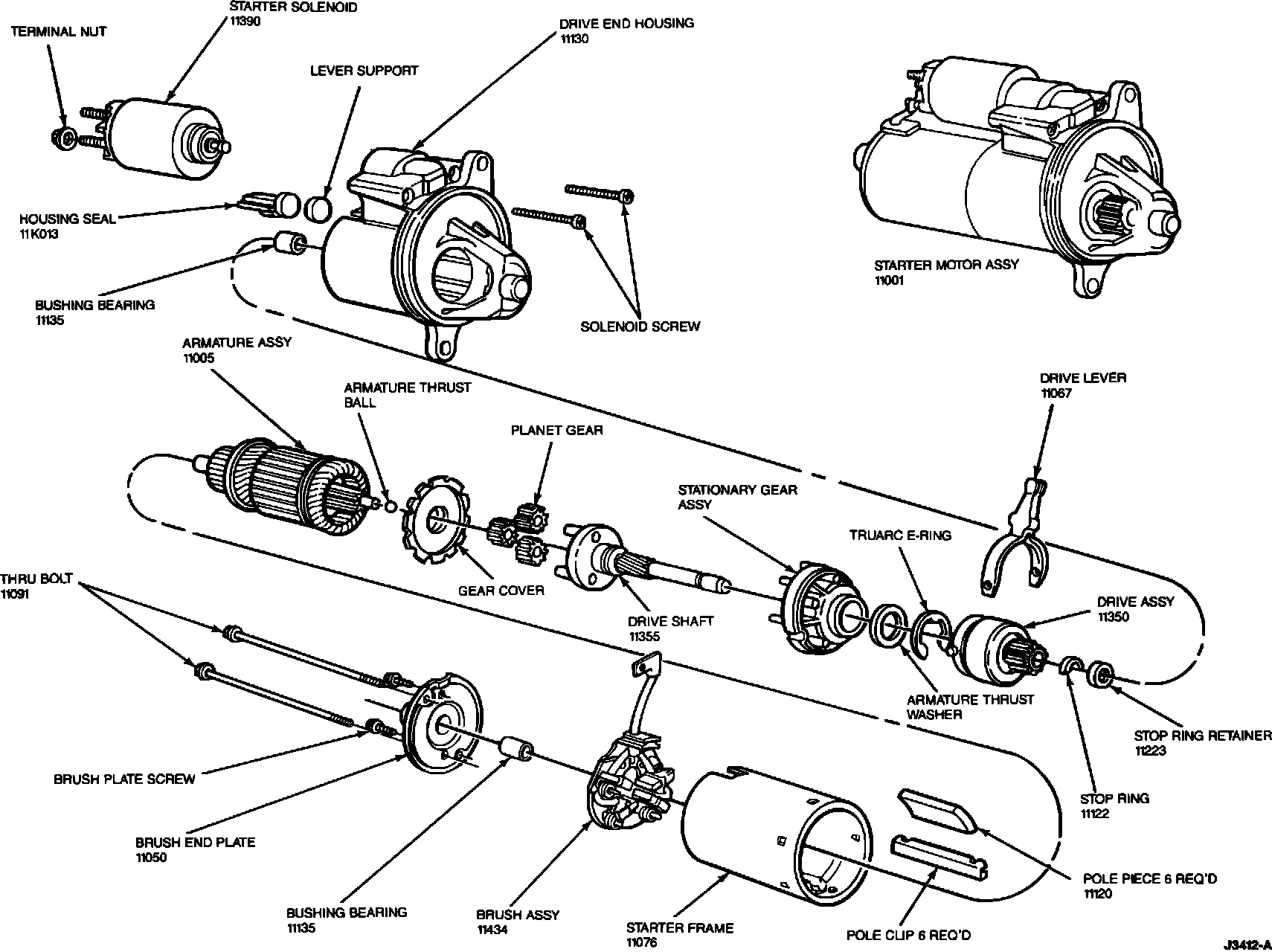 STARTER SOLENOID
11390

TERMINAL NUT

DRIVE END HOUSING
11130

LEVER SUPPORT

HOUSING SEAL
11K013

BUSHING BEARING
11135

SOLENOID SCREW

STARTER MOTOR ASSY
11001

ARMATURE ASSY
11005

ARMATURE THRUST BALL

PLANET GEAR

DRIVE LEVER
11067

STATIONARY GEAR ASSY

TRUARC E-RING

THRU BOLT
11091

GEAR COVER

DRIVE SHAFT
11355

DRIVE ASSY
11350

ARMATURE THRUST WASHER

STOP RING RETAINER
11223

BRUSH PLATE SCREW

STOP RING
11122

BRUSH END PLATE
11050

POLE PIECE 6 REQ'D
11120

BUSHING BEARING
11135

BRUSH ASSY
11434

STARTER FRAME
11076

POLE CLIP 6 REQ'D

J3412-A