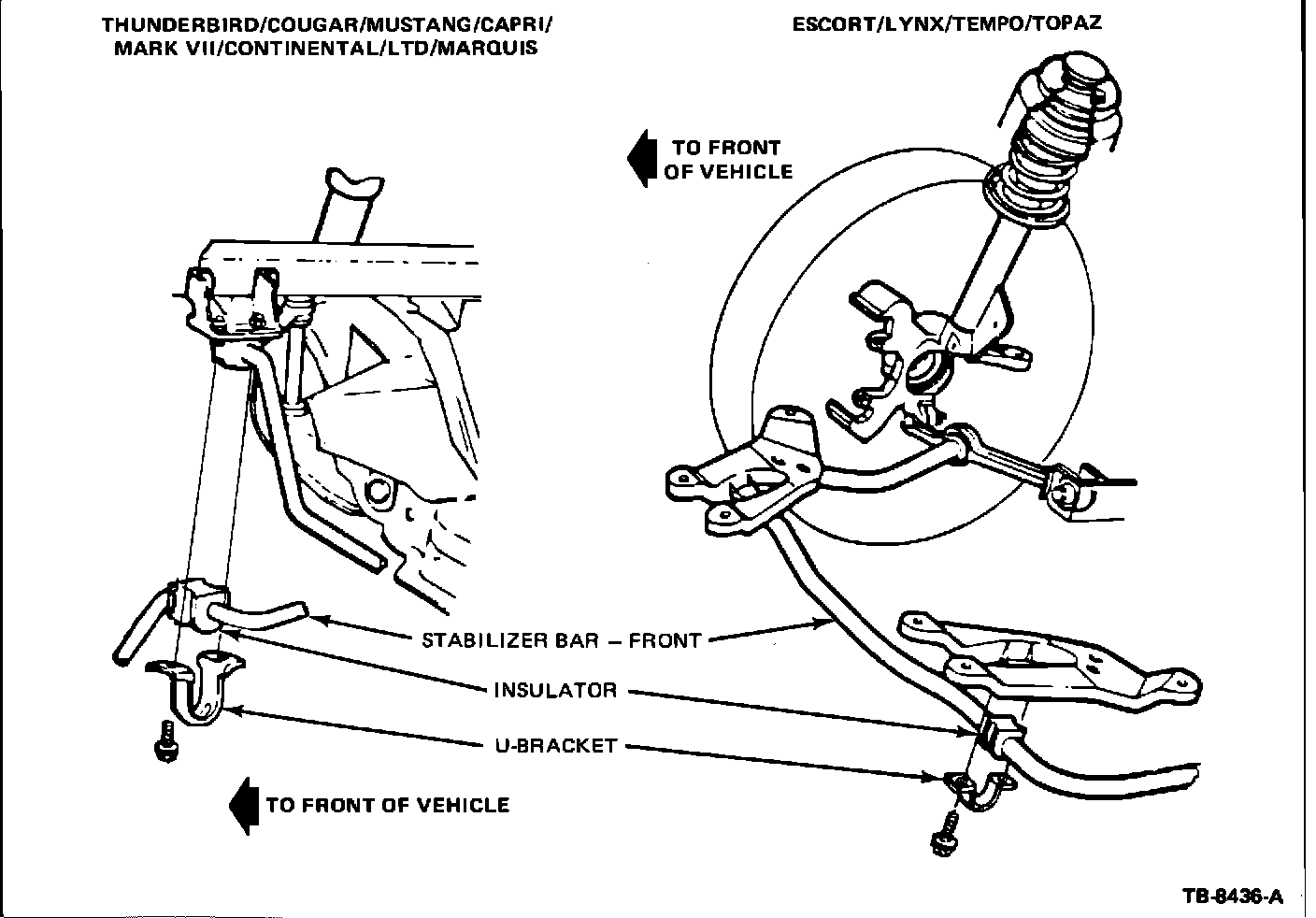 THUNDERBIRD/COUGAR/MUSTANG/CAPRI/ MARK VII/CONTINENTAL/LTD/MARQUIS

ESCORT/LYNX/TEMPO/TOPAZ

TO FRONT OF VEHICLE

STABILIZER BAR – FRONT

INSULATOR

U-BRACKET

TO FRONT OF VEHICLE

TB-8436-A