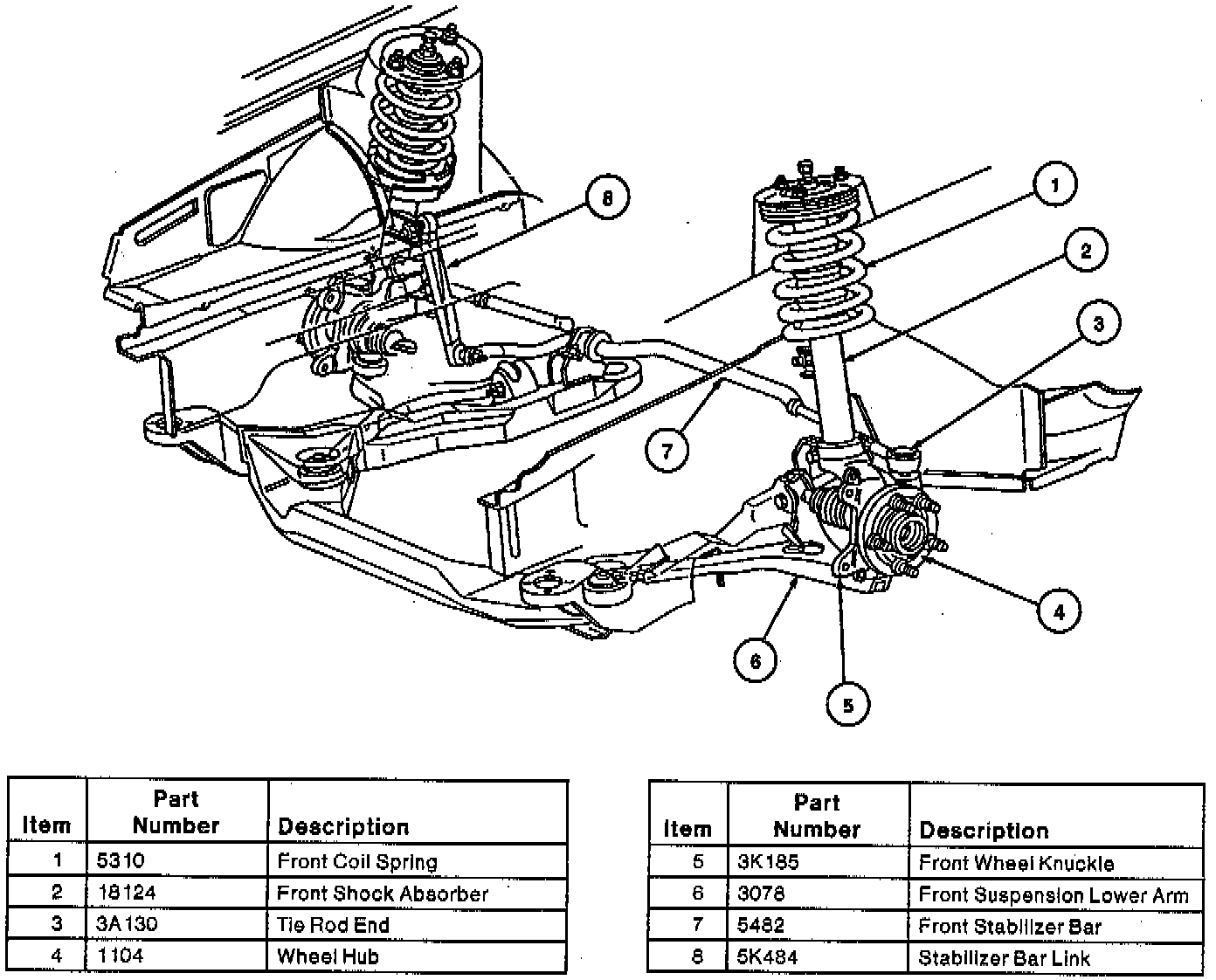 8

1

2

3

7

4

6

5

| Item | Part Number | Description |
|---|---|---|
| 1 | 5310 | Front Coil Spring |
| 2 | 18124 | Front Shock Absorber |
| 3 | 3A130 | Tie Rod End |
| 4 | 1104 | Wheel Hub |

| Item | Part Number | Description |
|---|---|---|
| 5 | 3K185 | Front Wheel Knuckle |
| 6 | 3078 | Front Suspension Lower Arm |
| 7 | 5482 | Front Stabilizer Bar |
| 8 | 5K484 | Stabilizer Bar Link |