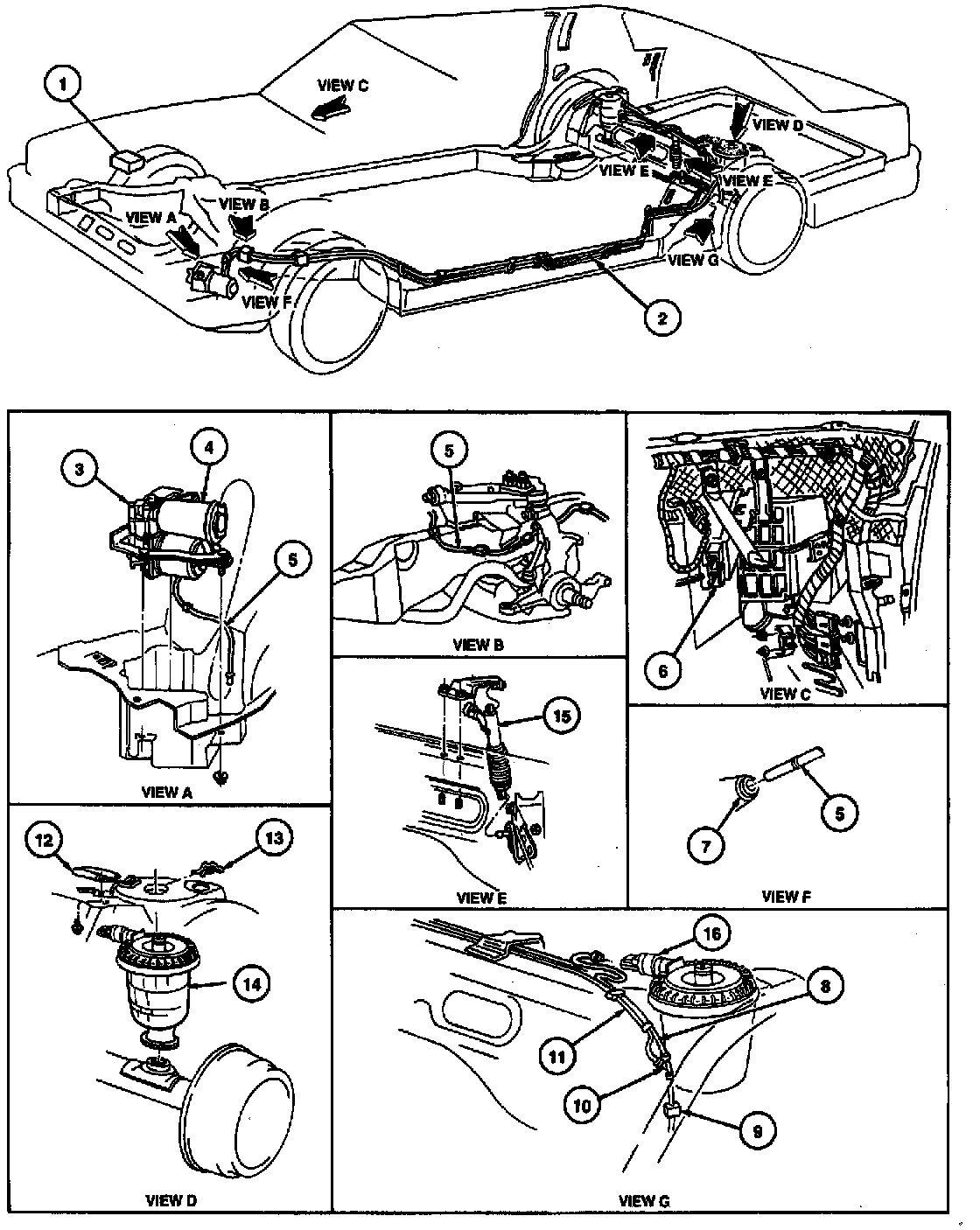 1
VIEW C
VIEW D
VIEW E
VIEW E
VIEW A
VIEW B
VIEW G
VIEW F
2

3
4
5
VIEW A

5
VIEW B

6
VIEW C

15
VIEW E

7
5
VIEW F

12
13
14
VIEW D

16
8
11
10
9
VIEW G