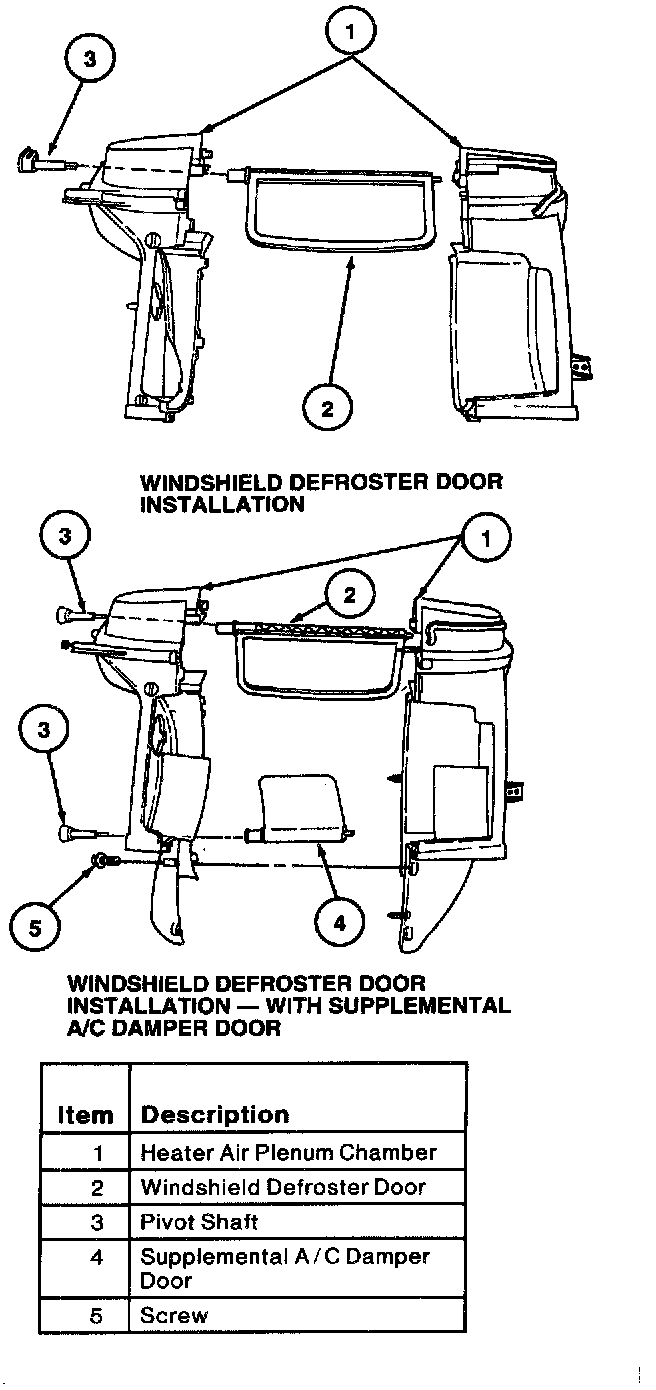 3

1

2

WINDSHIELD DEFROSTER DOOR INSTALLATION

3

1

2

3

5

4

WINDSHIELD DEFROSTER DOOR INSTALLATION — WITH SUPPLEMENTAL A/C DAMPER DOOR

| Item | Description |
|---|---|
| 1 | Heater Air Plenum Chamber |
| 2 | Windshield Defroster Door |
| 3 | Pivot Shaft |
| 4 | Supplemental A/C Damper Door |
| 5 | Screw |