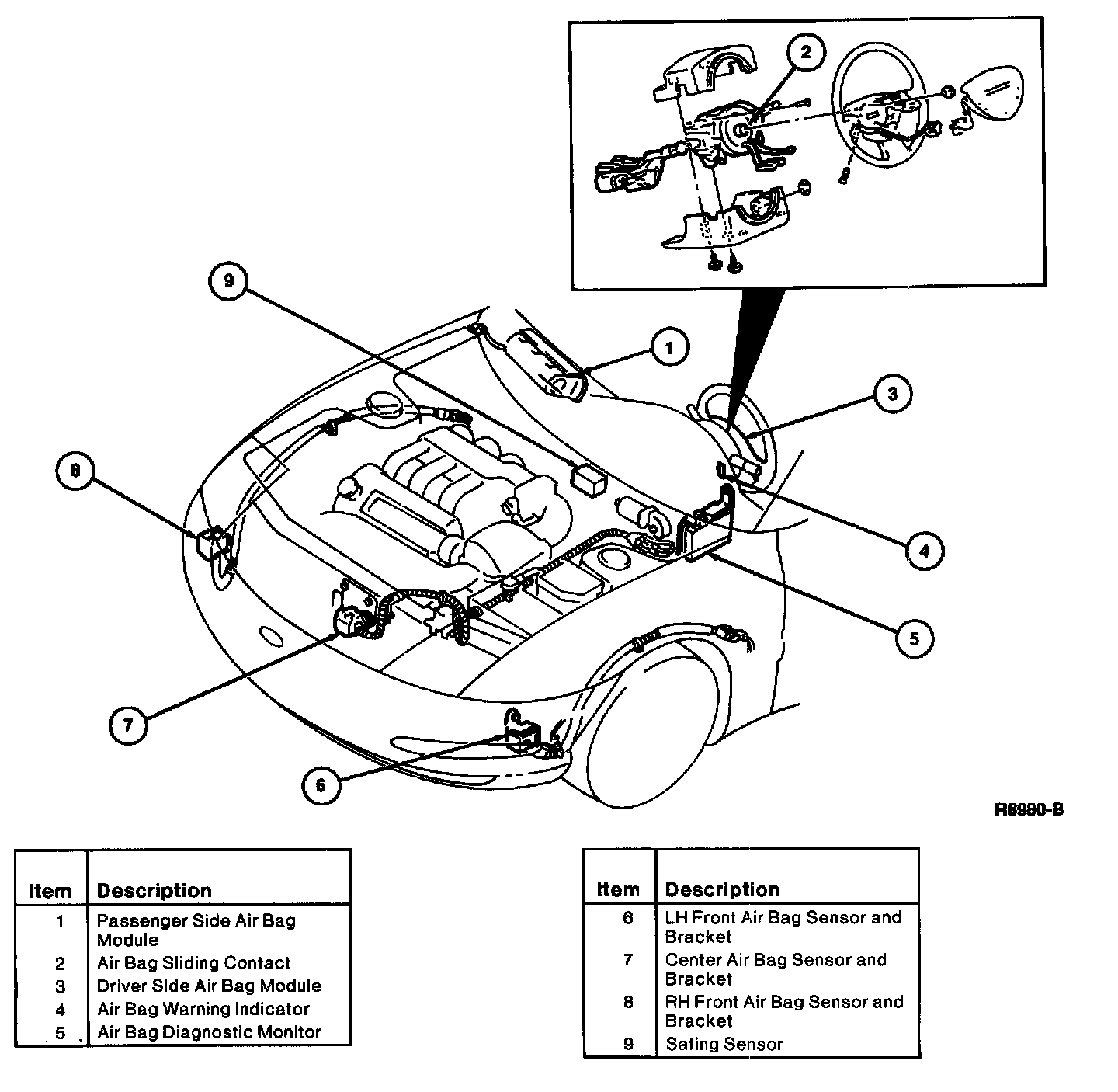 2

9

1

3

8

4

5

7

6

R8980-B

| Item | Description |
|---|---|
| 1 | Passenger Side Air Bag Module |
| 2 | Air Bag Sliding Contact |
| 3 | Driver Side Air Bag Module |
| 4 | Air Bag Warning Indicator |
| 5 | Air Bag Diagnostic Monitor |

| Item | Description |
|---|---|
| 6 | LH Front Air Bag Sensor and Bracket |
| 7 | Center Air Bag Sensor and Bracket |
| 8 | RH Front Air Bag Sensor and Bracket |
| 9 | Safing Sensor |