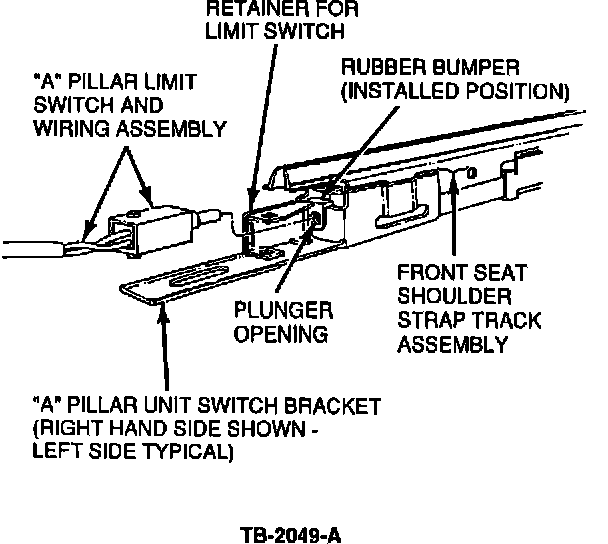 RETAINER FOR LIMIT SWITCH

"A" PILLAR LIMIT SWITCH AND WIRING ASSEMBLY

RUBBER BUMPER (INSTALLED POSITION)

PLUNGER OPENING

FRONT SEAT SHOULDER STRAP TRACK ASSEMBLY

"A" PILLAR UNIT SWITCH BRACKET (RIGHT HAND SIDE SHOWN - LEFT SIDE TYPICAL)

TB-2049-A