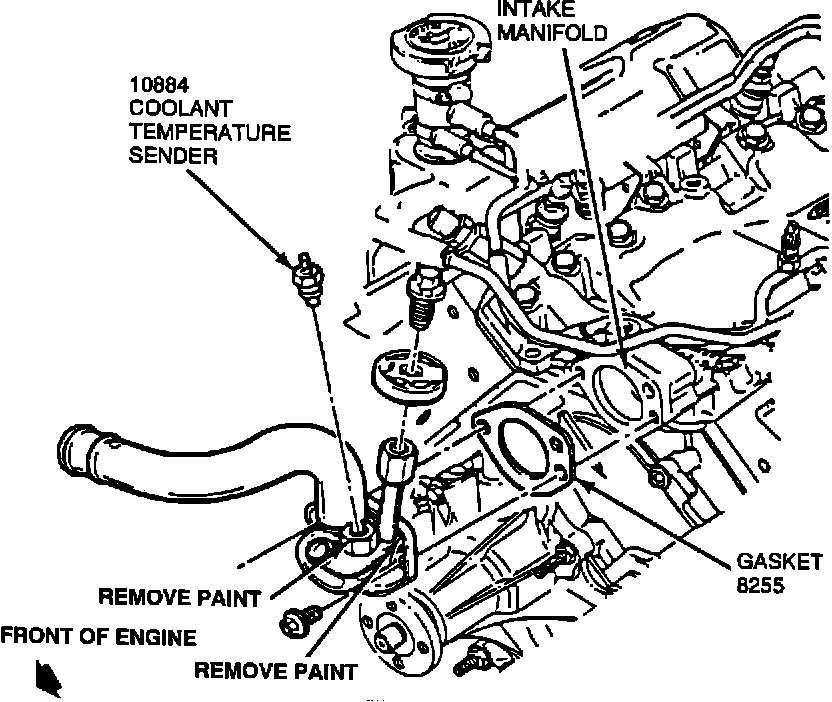 INTAKE MANIFOLD

10884 COOLANT TEMPERATURE SENDER

GASKET 8255

REMOVE PAINT

FRONT OF ENGINE

REMOVE PAINT