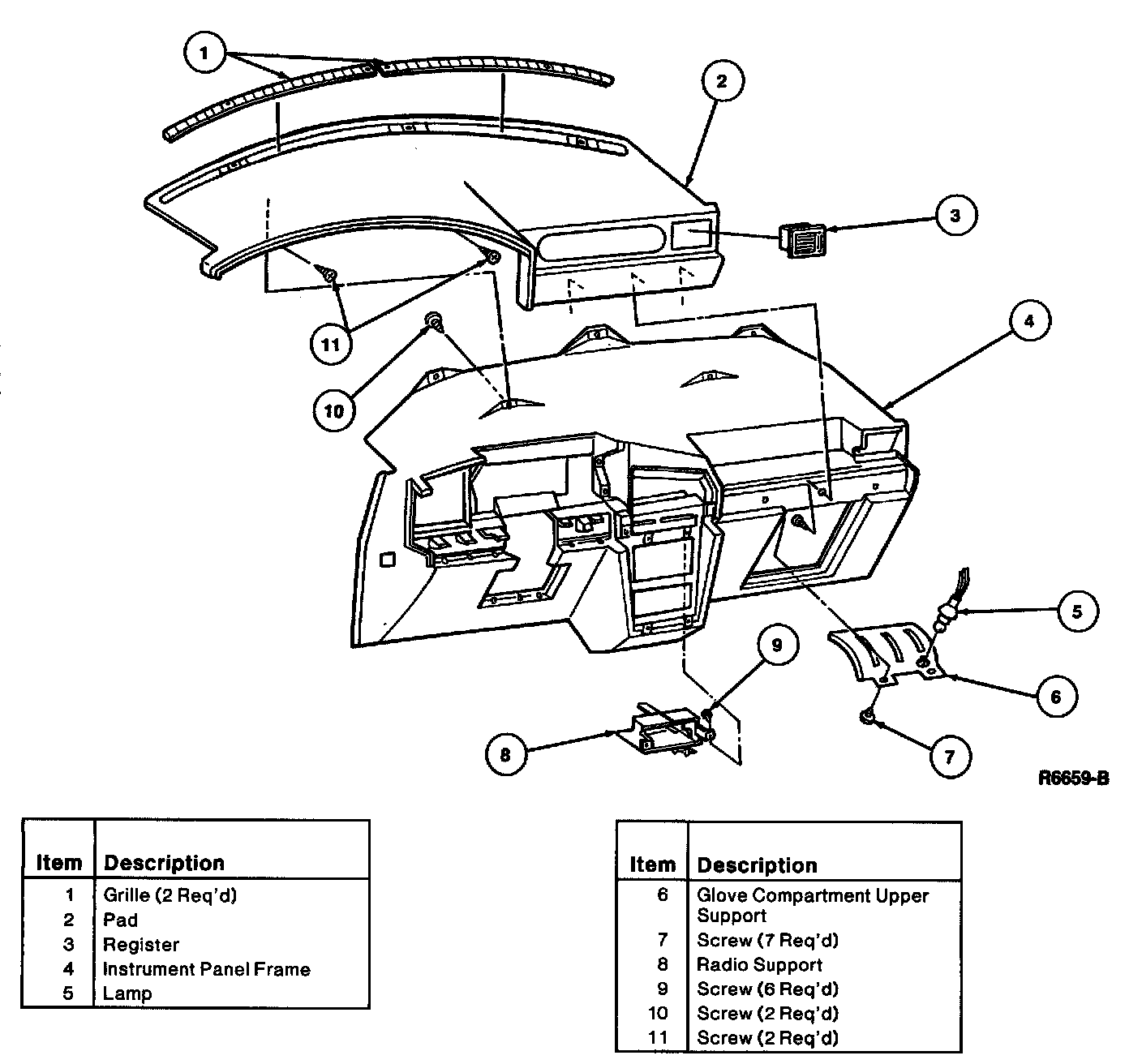 1
2
3
11
10
4
5
9
6
8
7
R6659-B

| Item | Description |
|---|---|
| 1 | Grille (2 Req'd) |
| 2 | Pad |
| 3 | Register |
| 4 | Instrument Panel Frame |
| 5 | Lamp |

| Item | Description |
|---|---|
| 6 | Glove Compartment Upper Support |
| 7 | Screw (7 Req'd) |
| 8 | Radio Support |
| 9 | Screw (6 Req'd) |
| 10 | Screw (2 Req'd) |
| 11 | Screw (2 Req'd) |