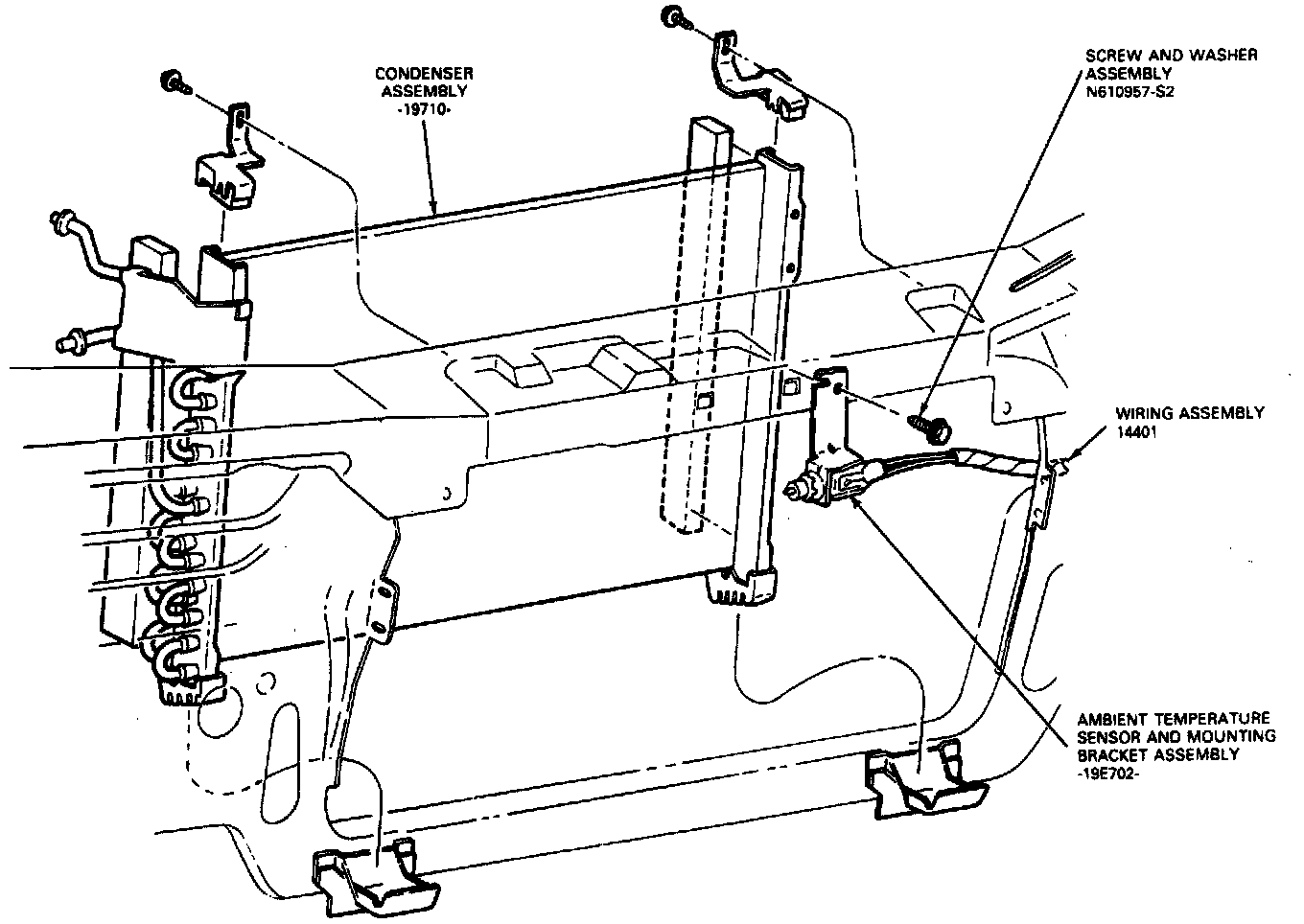 CONDENSER ASSEMBLY -19710-

SCREW AND WASHER ASSEMBLY N610957-S2

WIRING ASSEMBLY 14401

AMBIENT TEMPERATURE SENSOR AND MOUNTING BRACKET ASSEMBLY -19E702-