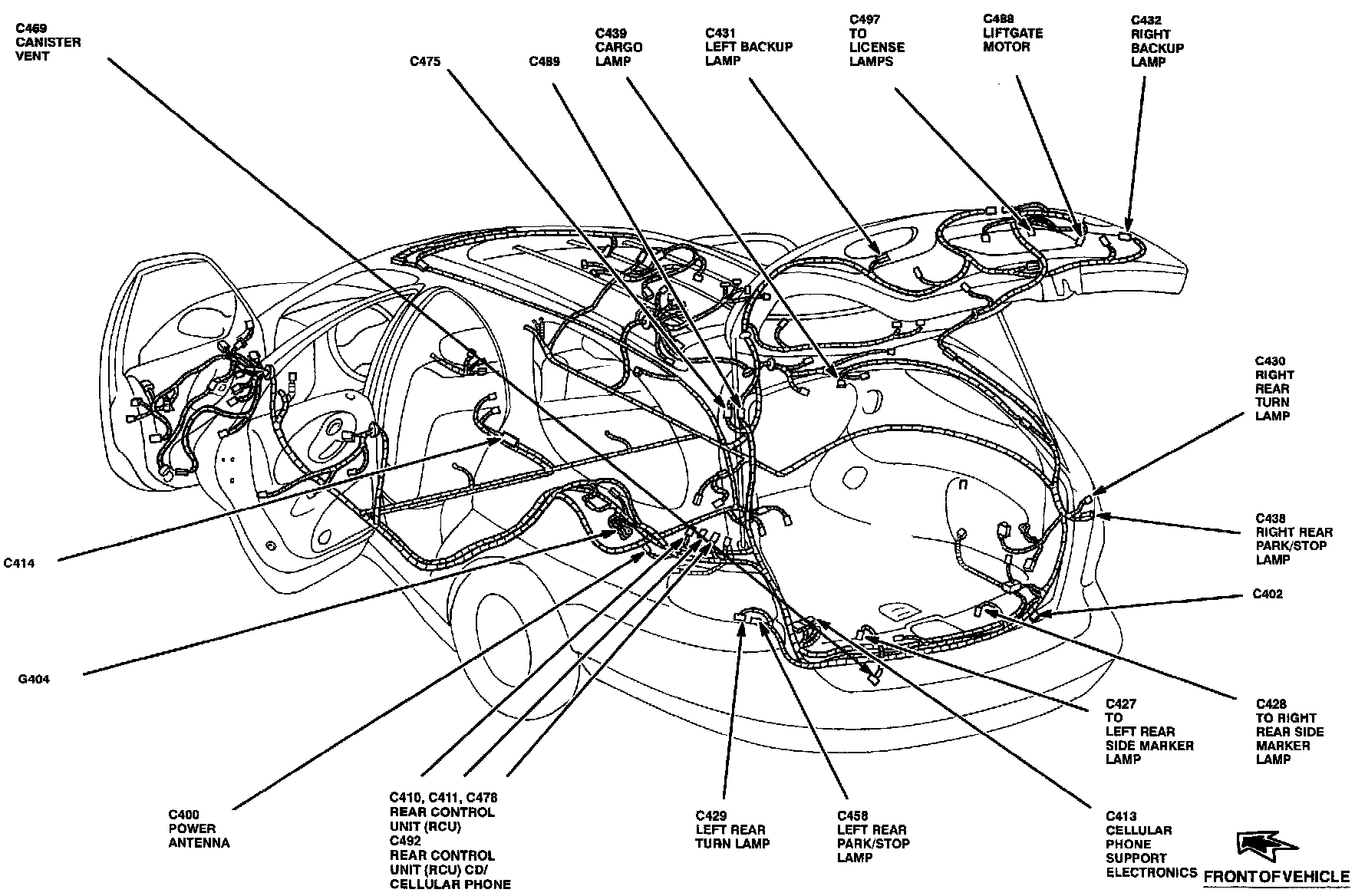 C469
CANISTER
VENT

C475

C489

C439
CARGO
LAMP

C431
LEFT BACKUP
LAMP

C497
TO
LICENSE
LAMPS

C488
LIFTGATE
MOTOR

C432
RIGHT
BACKUP
LAMP

C430
RIGHT
REAR
TURN
LAMP

C438
RIGHT REAR
PARK/STOP
LAMP

C402

C414

G404

C427
TO
LEFT REAR
SIDE MARKER
LAMP

C428
TO RIGHT
REAR SIDE
MARKER
LAMP

C400
POWER
ANTENNA

C410, C411, C478
REAR CONTROL
UNIT (RCU)
C492
REAR CONTROL
UNIT (RCU) CD/
CELLULAR PHONE

C429
LEFT REAR
TURN LAMP

C458
LEFT REAR
PARK/STOP
LAMP

C413
CELLULAR
PHONE
SUPPORT
ELECTRONICS

FRONT OF VEHICLE