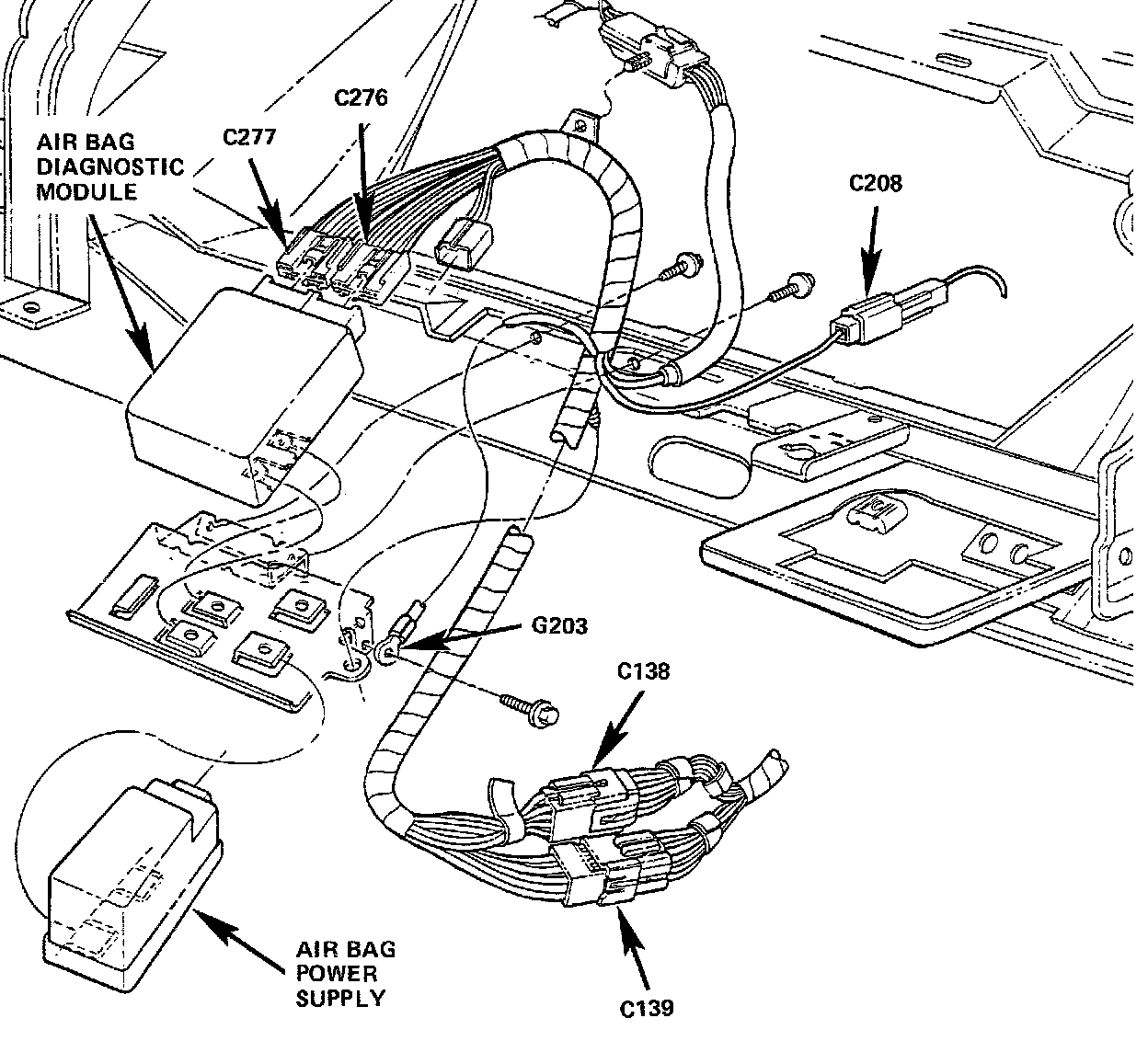 C276

C277

AIR BAG DIAGNOSTIC MODULE

C208

G203

C138

AIR BAG POWER SUPPLY

C139