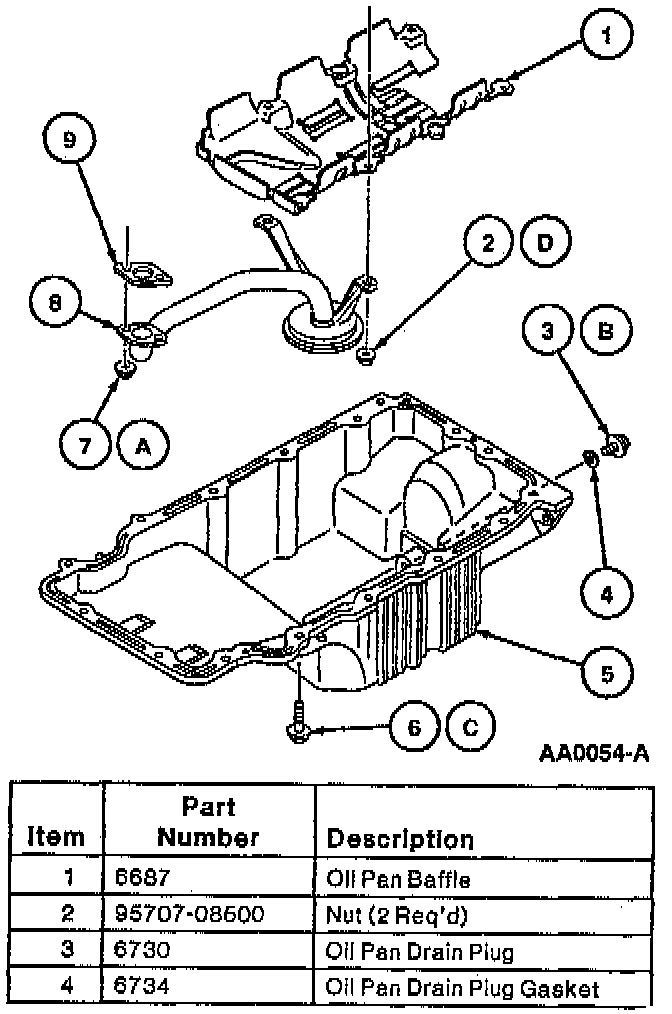 1

9

2 D

8

3 B

7 A

4

5

6 C

AA0054-A

| Item | Part Number | Description |
|---|---|---|
| 1 | 6687 | Oil Pan Baffle |
| 2 | 95707-08600 | Nut (2 Req'd) |
| 3 | 6730 | Oil Pan Drain Plug |
| 4 | 6734 | Oil Pan Drain Plug Gasket |