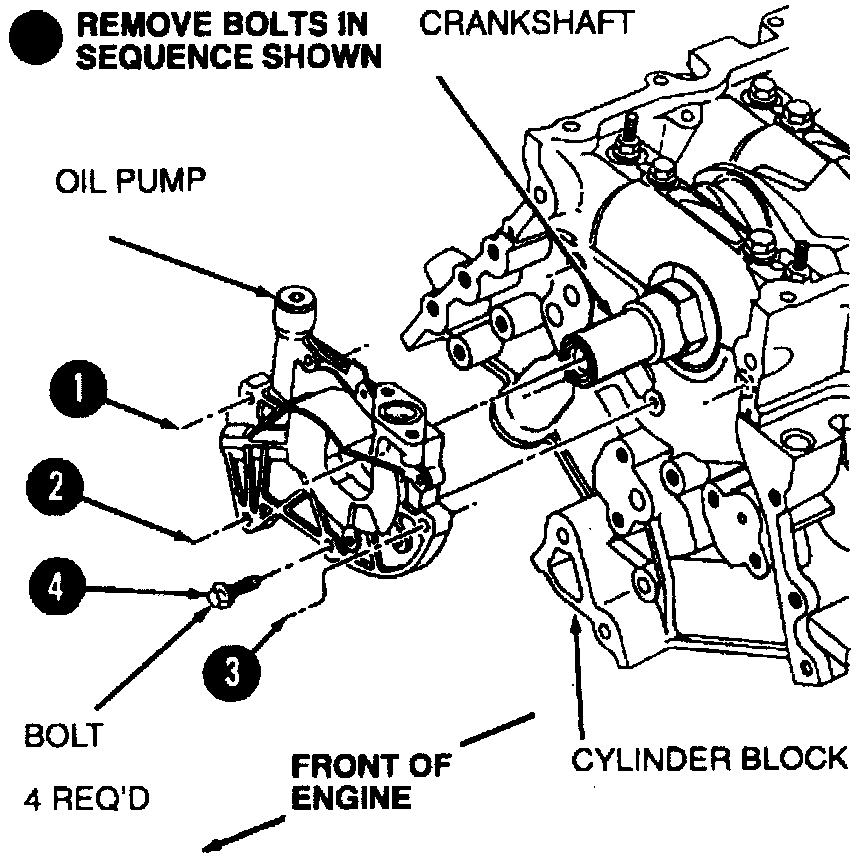 REMOVE BOLTS IN SEQUENCE SHOWN

CRANKSHAFT

OIL PUMP

1

2

4

3

BOLT

4 REQ'D

FRONT OF ENGINE

CYLINDER BLOCK