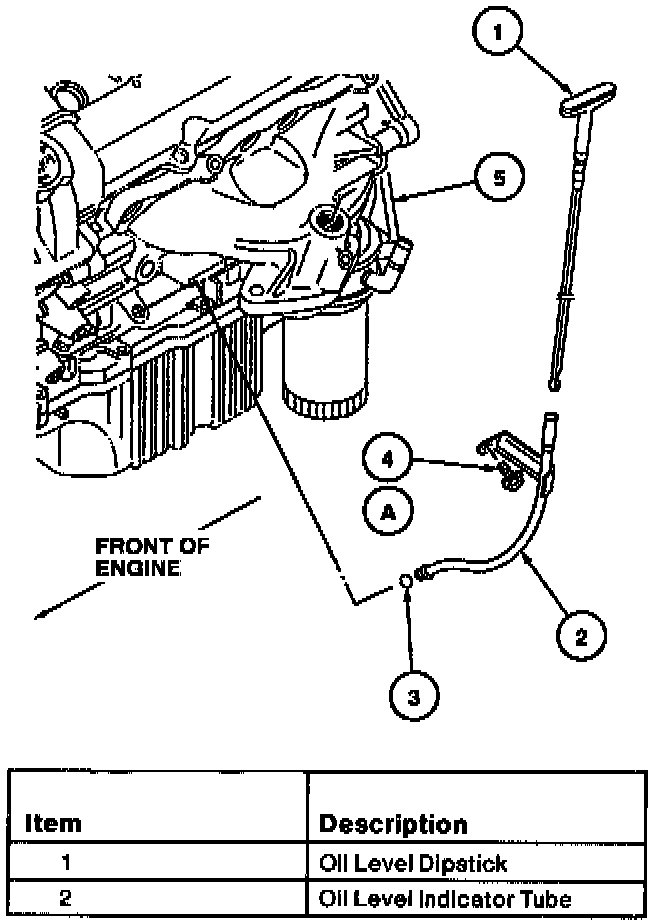 1

5

4

A

FRONT OF ENGINE

2

3

| Item | Description |
|---|---|
| 1 | Oil Level Dipstick |
| 2 | Oil Level Indicator Tube |