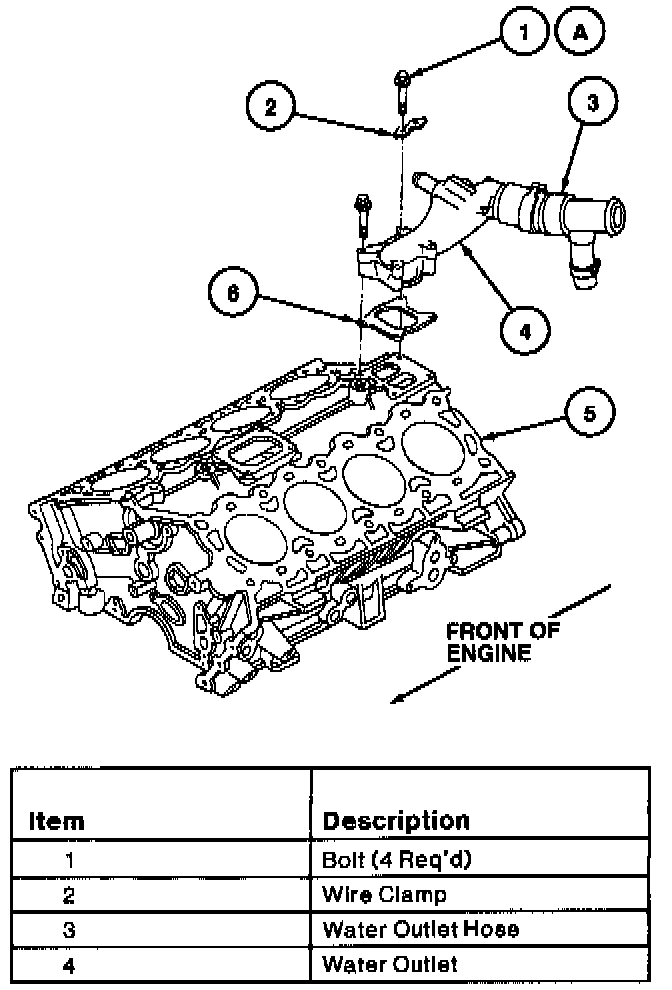 1
A
2
3
6
4
5
FRONT OF ENGINE

| Item | Description |
|---|---|
| 1 | Bolt (4 Req'd) |
| 2 | Wire Clamp |
| 3 | Water Outlet Hose |
| 4 | Water Outlet |