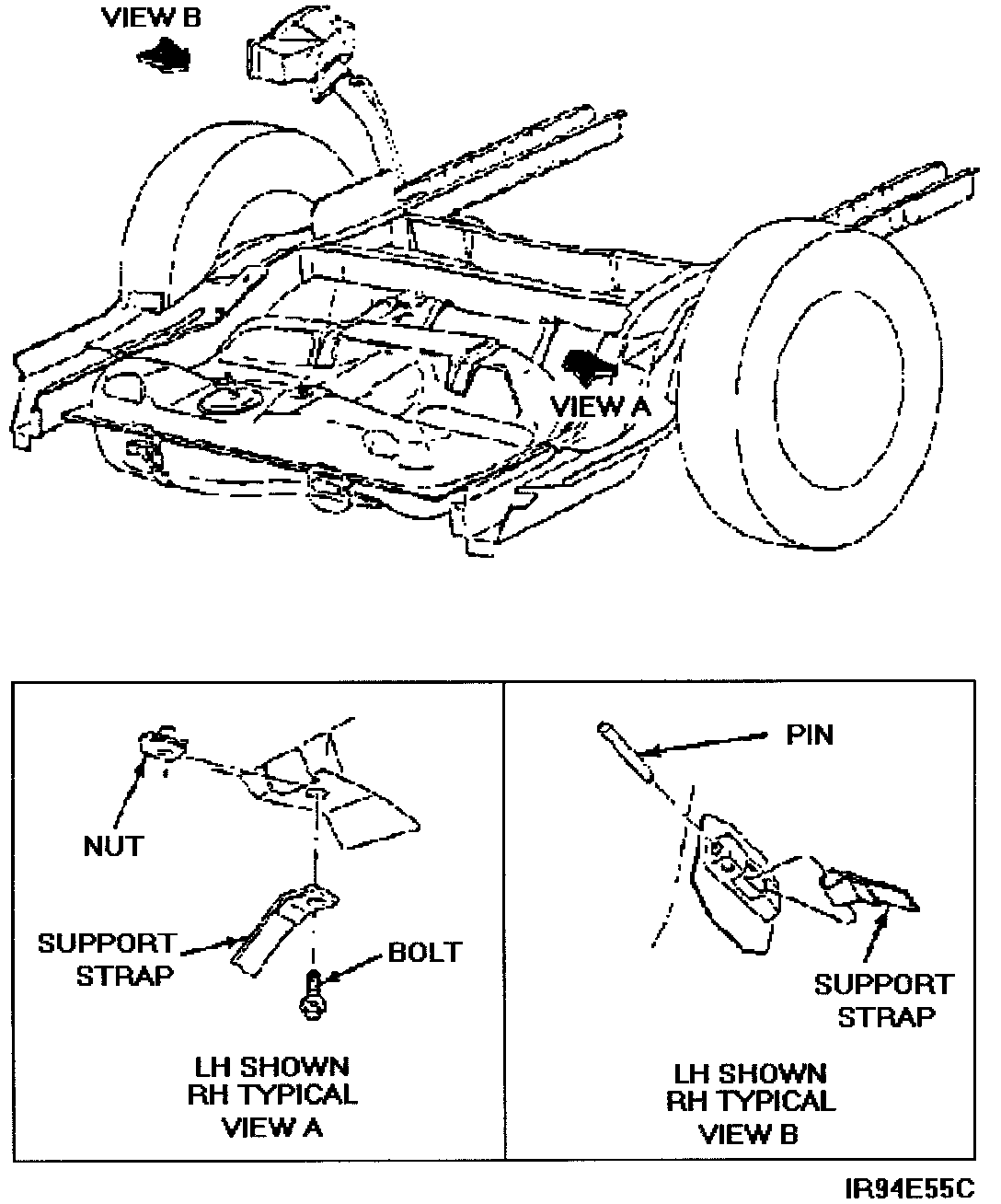 VIEW B

VIEW A

NUT

SUPPORT STRAP

BOLT

LH SHOWN
RH TYPICAL
VIEW A

PIN

SUPPORT STRAP

LH SHOWN
RH TYPICAL
VIEW B

IR94E55C