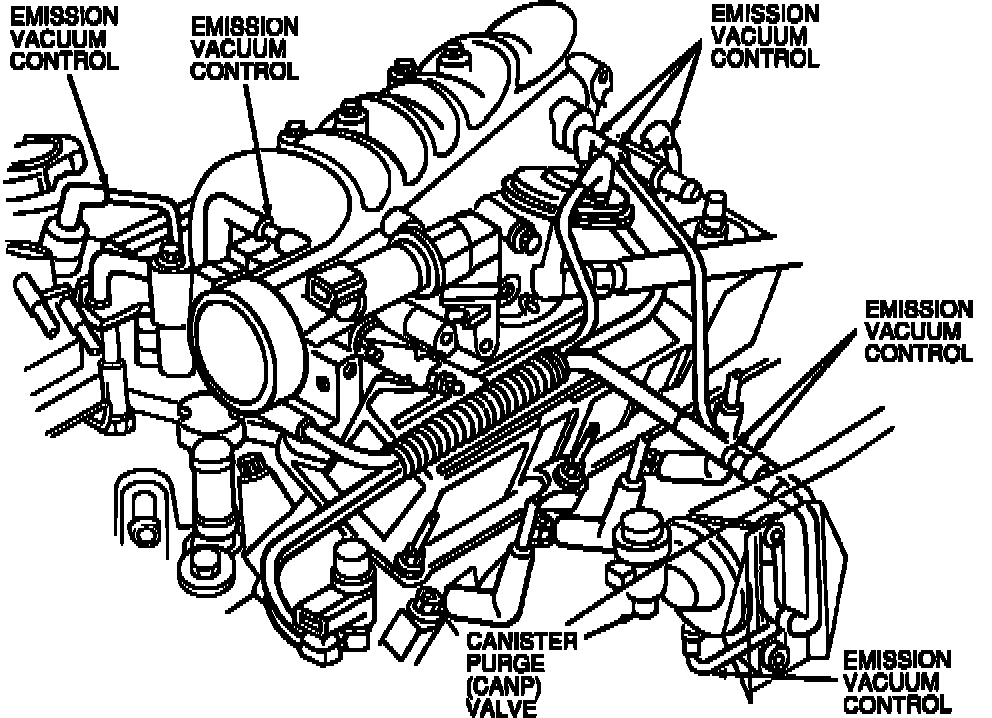 EMISSION VACUUM CONTROL

EMISSION VACUUM CONTROL

EMISSION VACUUM CONTROL

EMISSION VACUUM CONTROL

CANISTER PURGE (CANP) VALVE

EMISSION VACUUM CONTROL