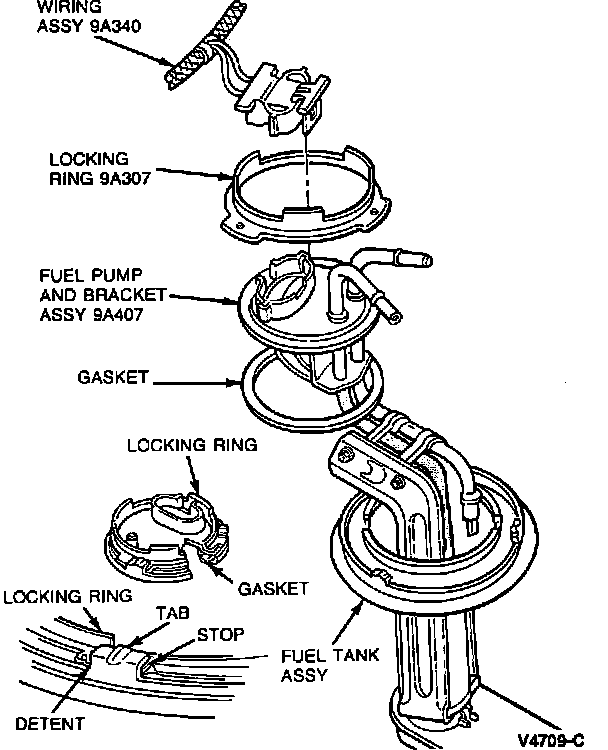 WIRING
ASSY 9A340

LOCKING
RING 9A307

FUEL PUMP
AND BRACKET
ASSY 9A407

GASKET

LOCKING RING

GASKET

LOCKING RING

TAB

STOP

FUEL TANK
ASSY

DETENT

V4709-C