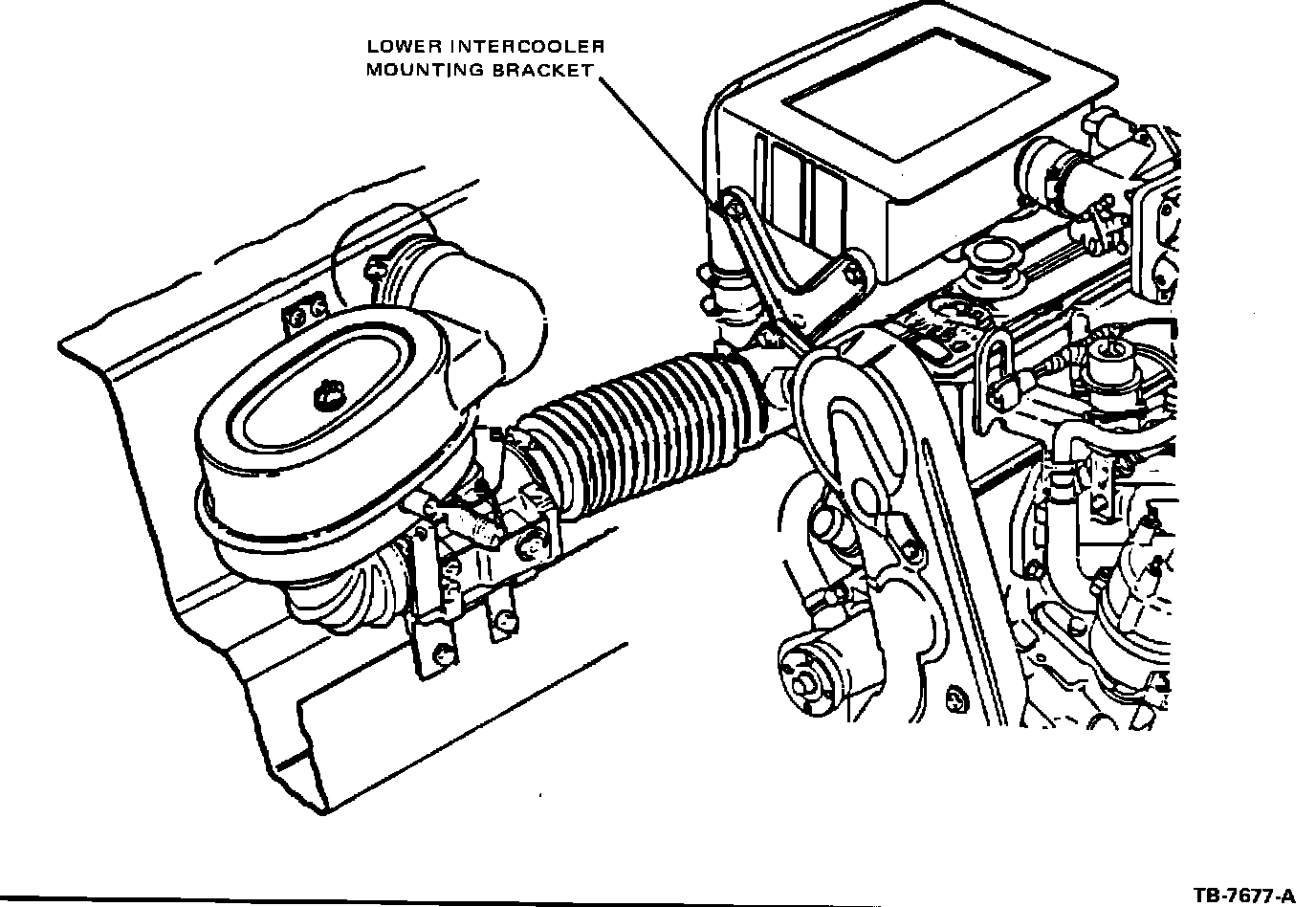 LOWER INTERCOOLER MOUNTING BRACKET

TB-7677-A