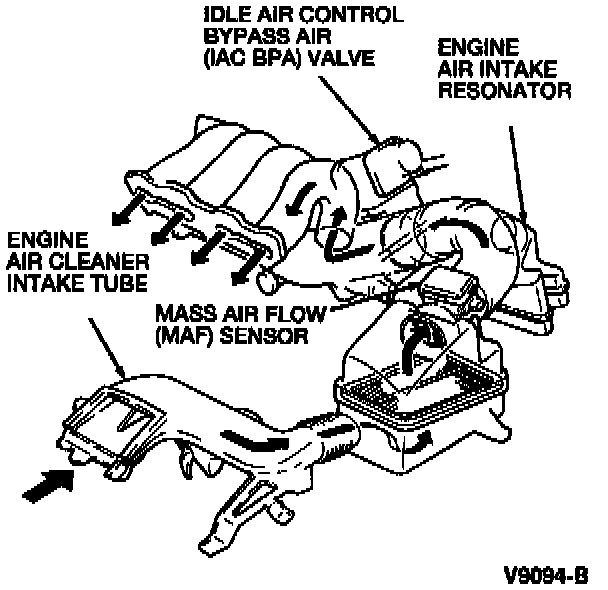 IDLE AIR CONTROL BYPASS AIR (IAC BPA) VALVE

ENGINE AIR INTAKE RESONATOR

ENGINE AIR CLEANER INTAKE TUBE

MASS AIR FLOW (MAF) SENSOR

V9094-B